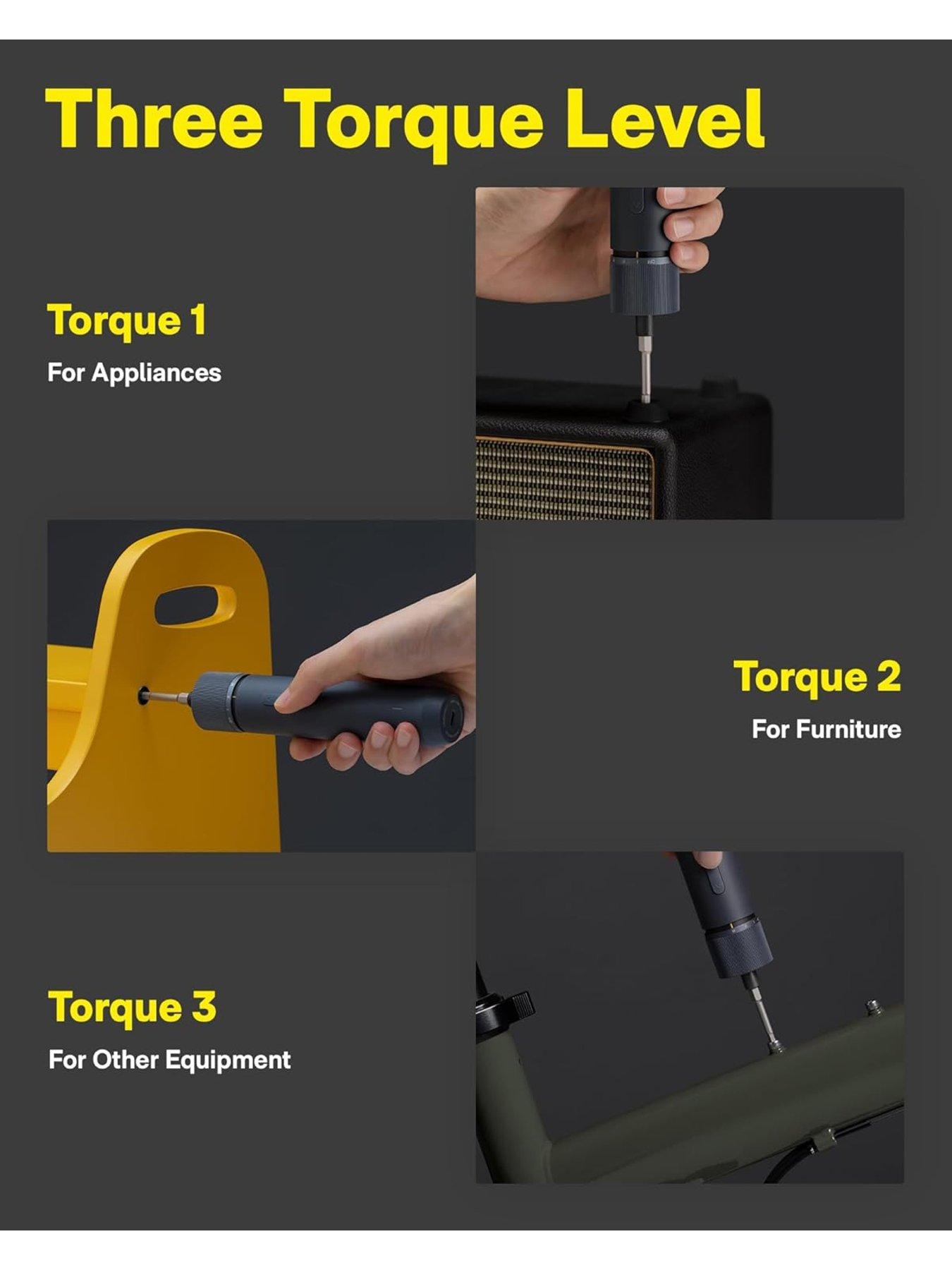 Three Torque Level

Torque 1
For Appliances

Torque 2
For Furniture

Torque 3
For Other Equipment