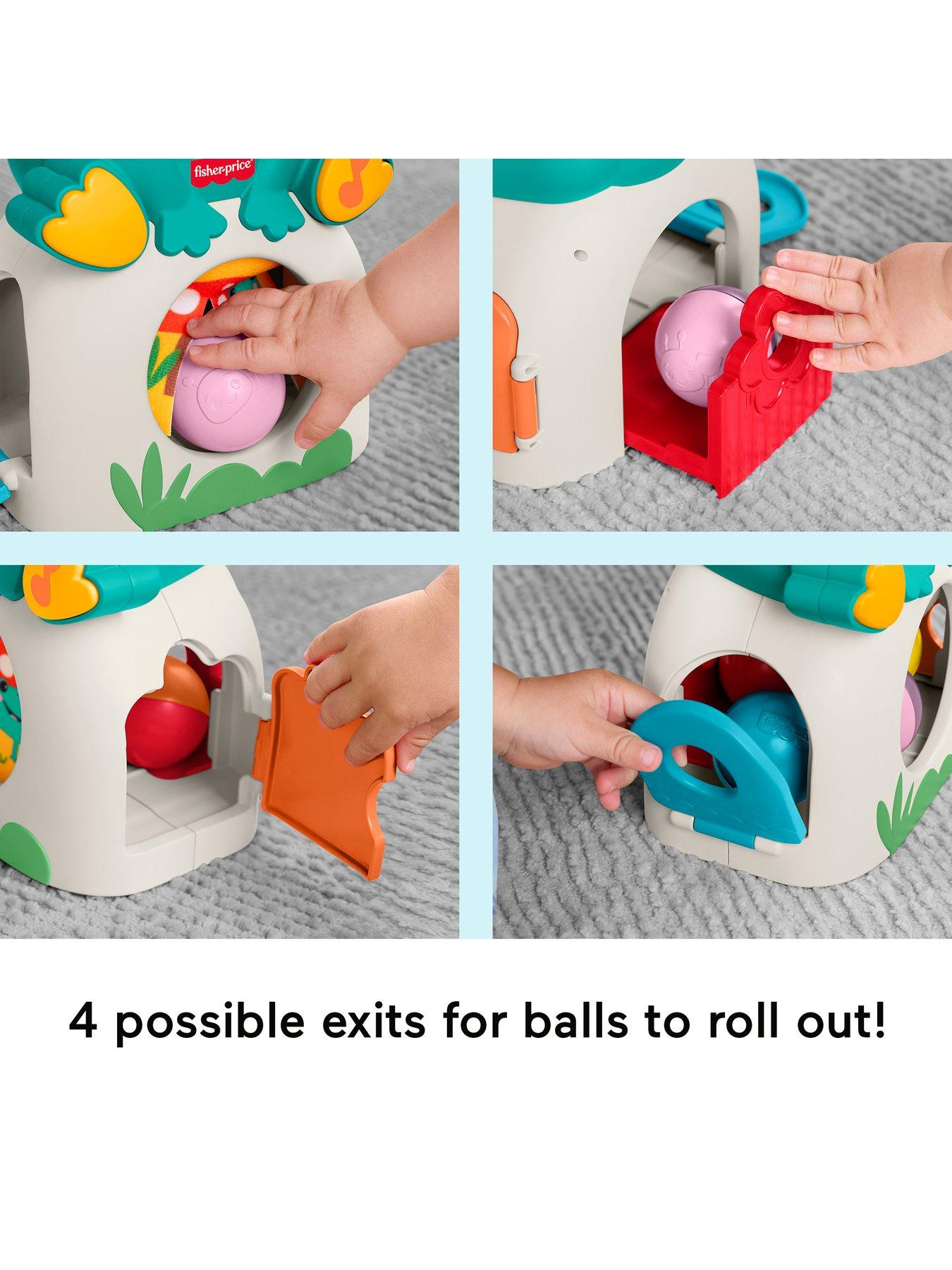 fisher-price

4 possible exits for balls to roll out!