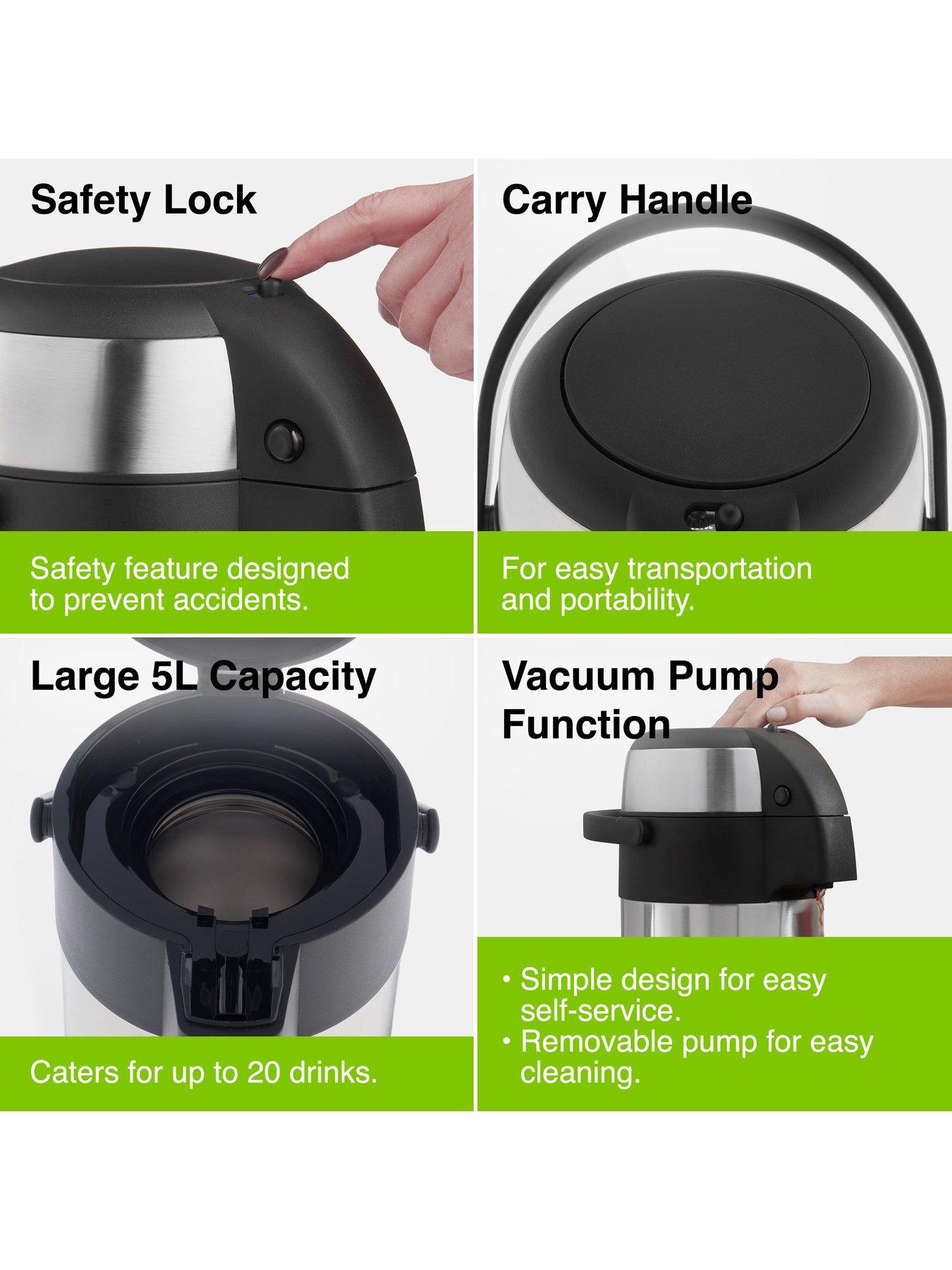 Safety Lock

Safety feature designed to prevent accidents.

Carry Handle

For easy transportation and portability.

Large 5L Capacity

Caters for up to 20 drinks.

Vacuum Pump Function

• Simple design for easy self-service.
• Removable pump for easy cleaning.