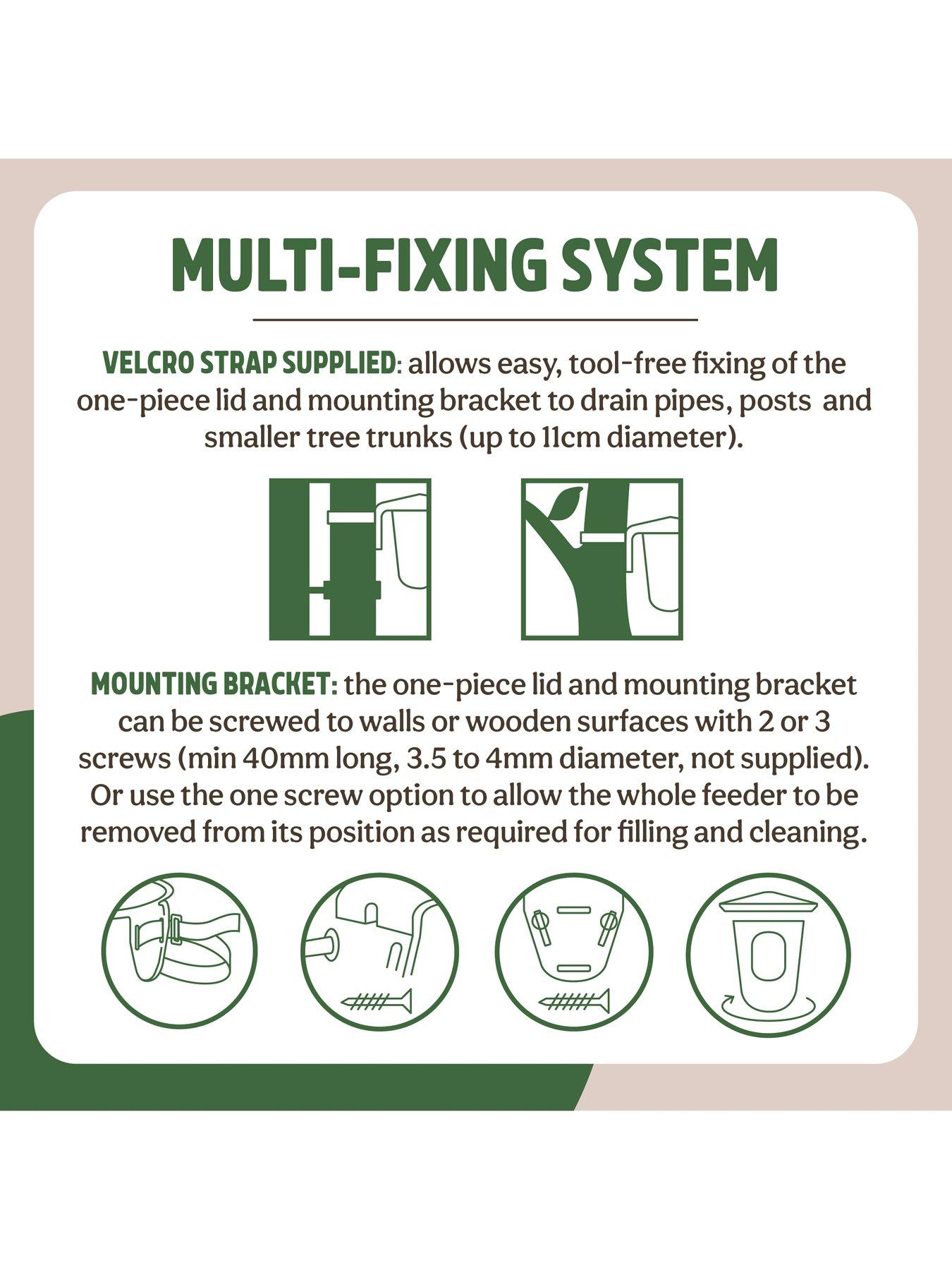 MULTI-FIXING SYSTEM

VELCRO STRAP SUPPLIED: allows easy, tool-free fixing of the one-piece lid and mounting bracket to drain pipes, posts and smaller tree trunks (up to 11cm diameter).

MOUNTING BRACKET: the one-piece lid and mounting bracket can be screwed to walls or wooden surfaces with 2 or 3 screws (min 40mm long, 3.5 to 4mm diameter, not supplied). Or use the one screw option to allow the whole feeder to be removed from its position as required for filling and cleaning.