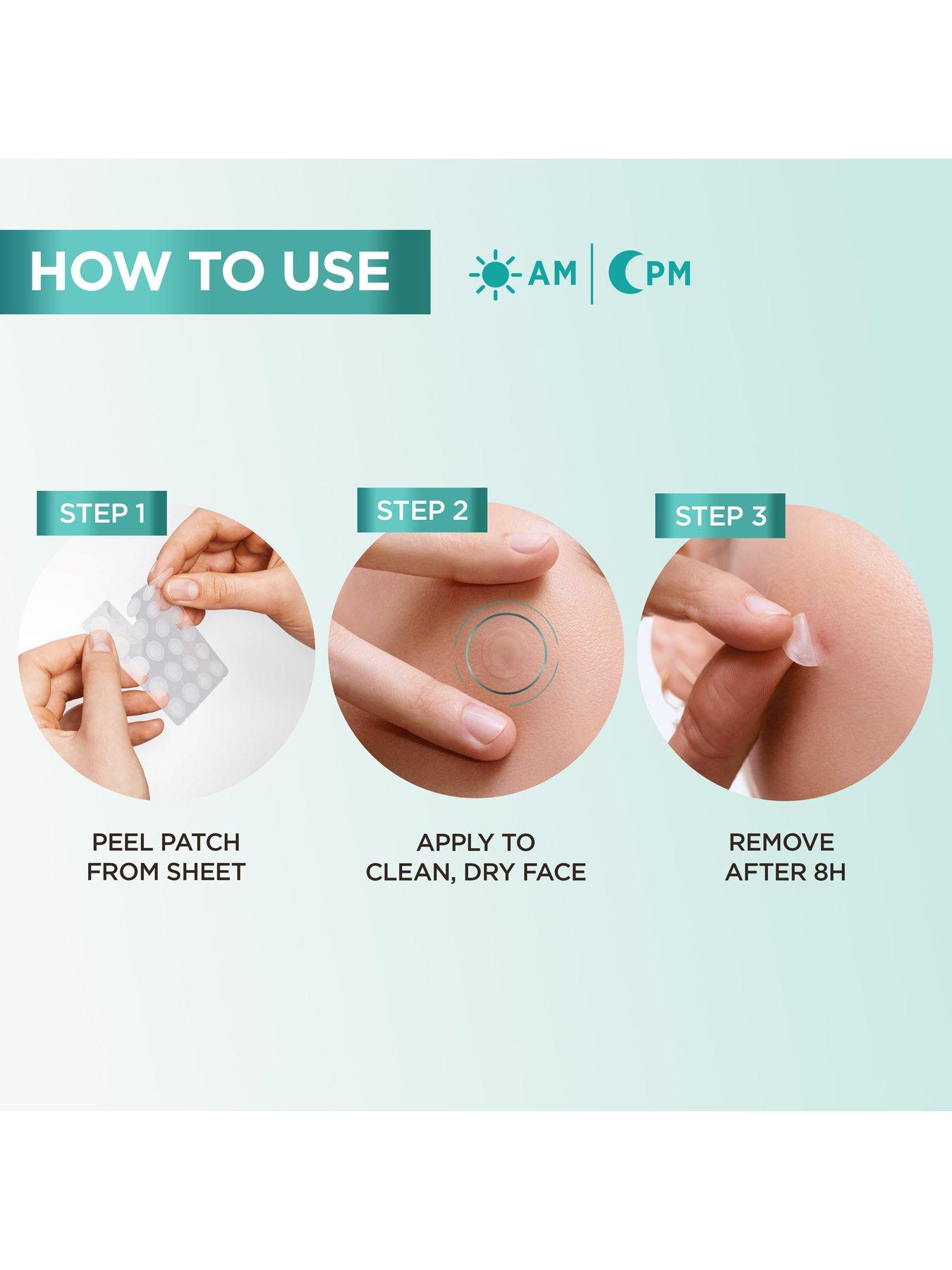 HOW TO USE

AM | PM

STEP 1

PEEL PATCH FROM SHEET

STEP 2

APPLY TO CLEAN, DRY FACE

STEP 3

REMOVE AFTER 8H