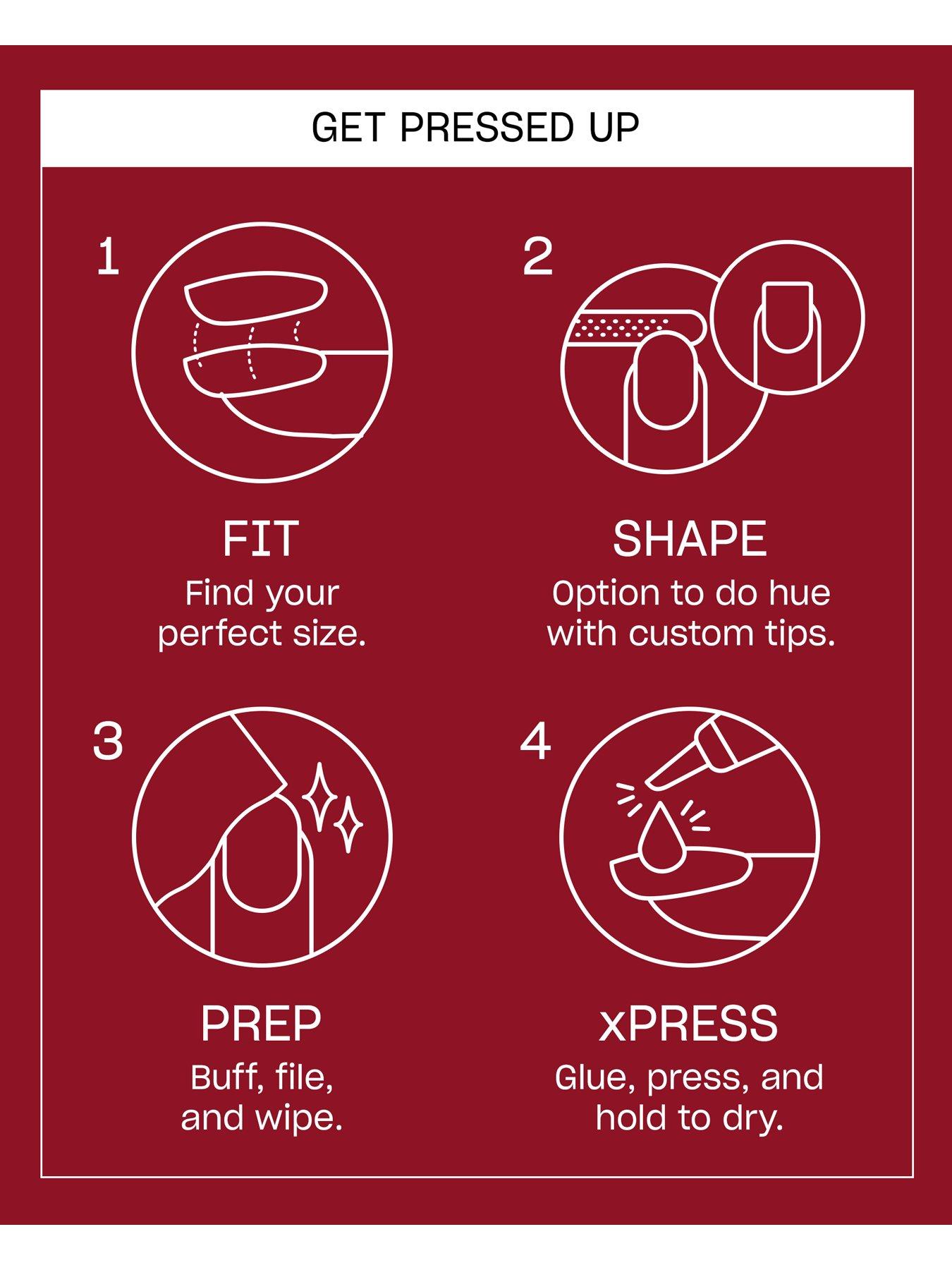 GET PRESSED UP

1

FIT
Find your perfect size.

2

SHAPE
Option to do hue with custom tips.

3

PREP
Buff, file, and wipe.

4

xPRESS
Glue, press, and hold to dry.