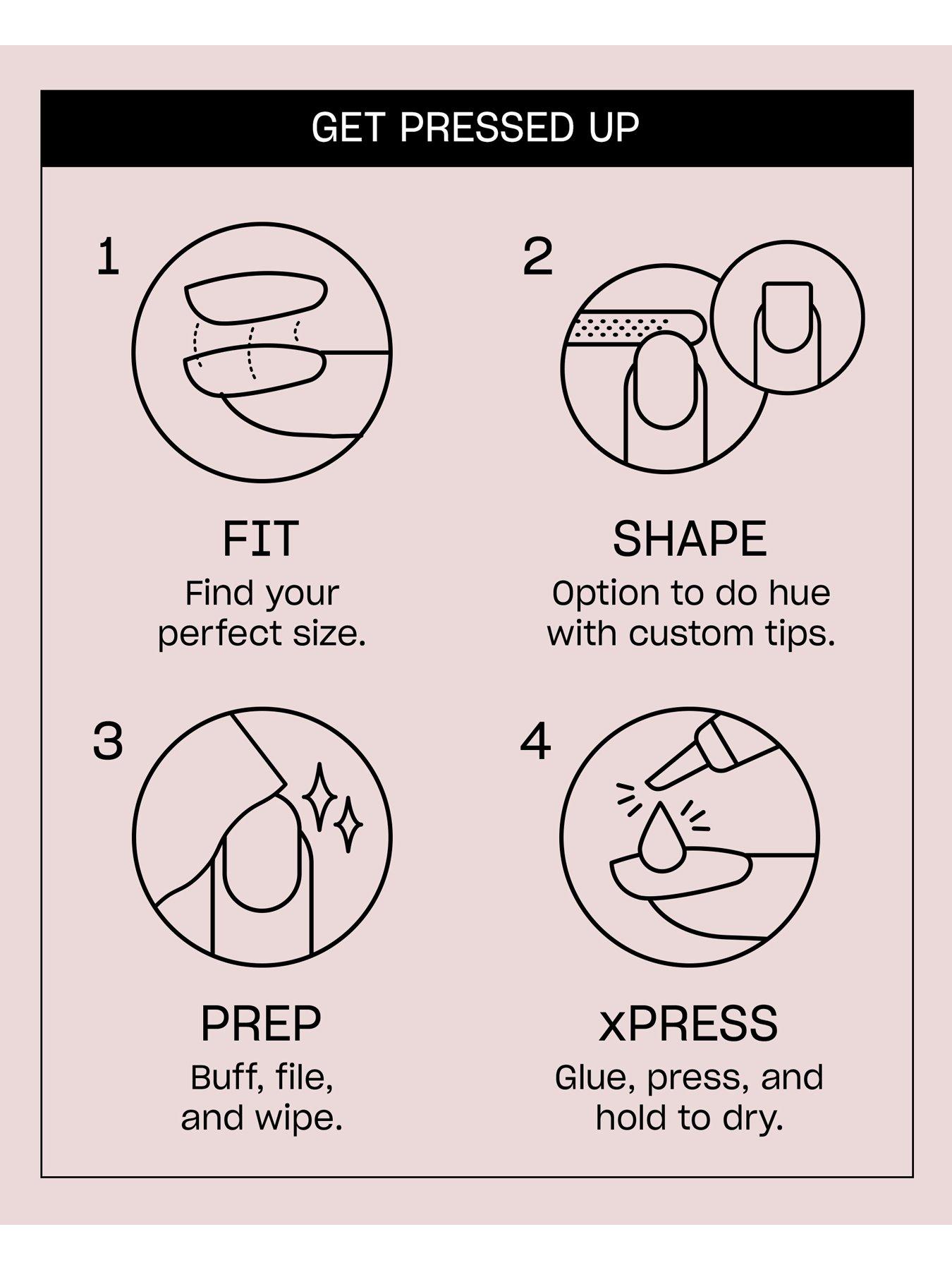 GET PRESSED UP

1

FIT
Find your perfect size.

2

SHAPE
Option to do hue with custom tips.

3

PREP
Buff, file, and wipe.

4

xPRESS
Glue, press, and hold to dry.