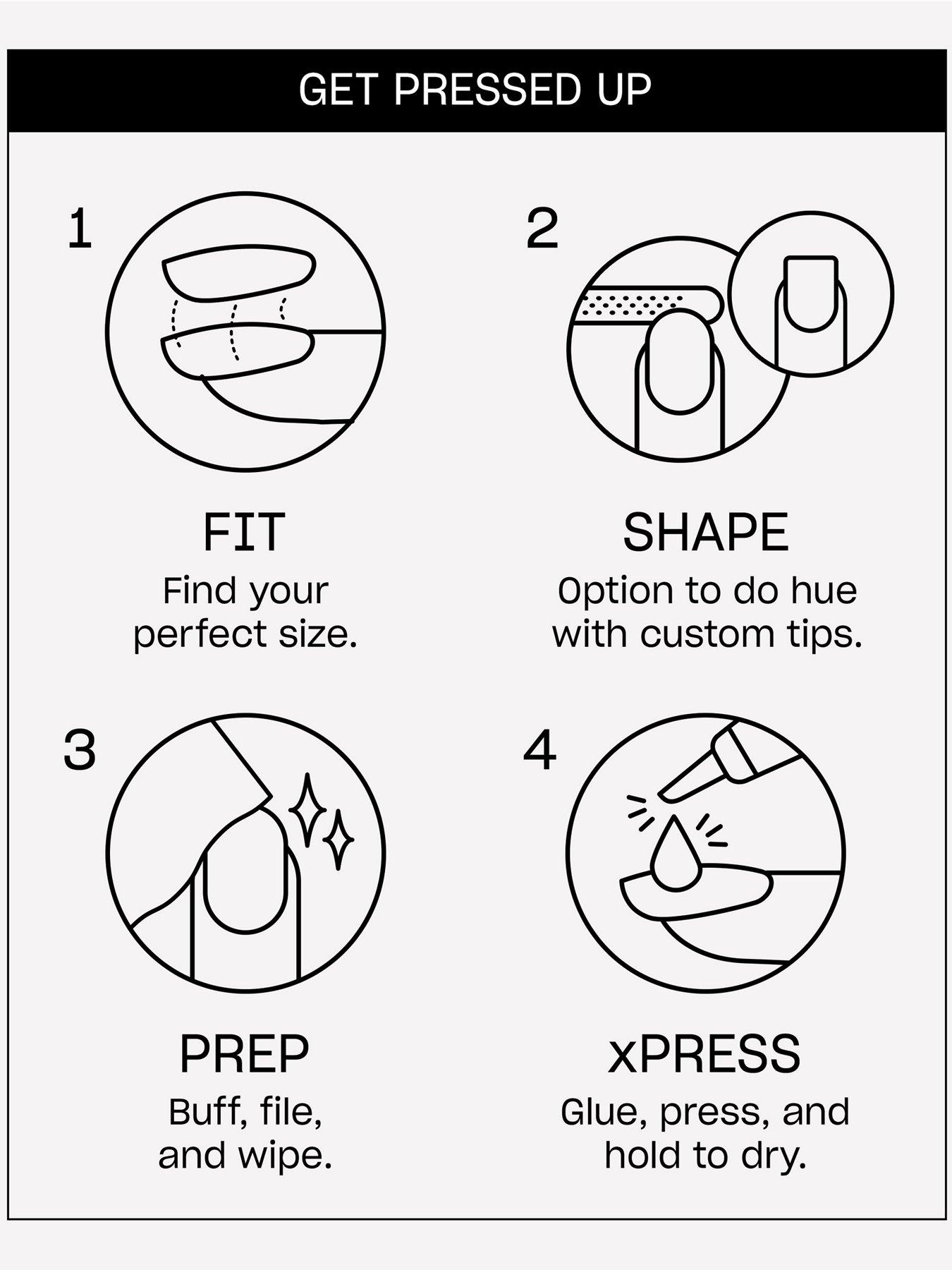 GET PRESSED UP

1

FIT
Find your perfect size.

2

SHAPE
Option to do hue with custom tips.

3

PREP
Buff, file, and wipe.

4

xPRESS
Glue, press, and hold to dry.