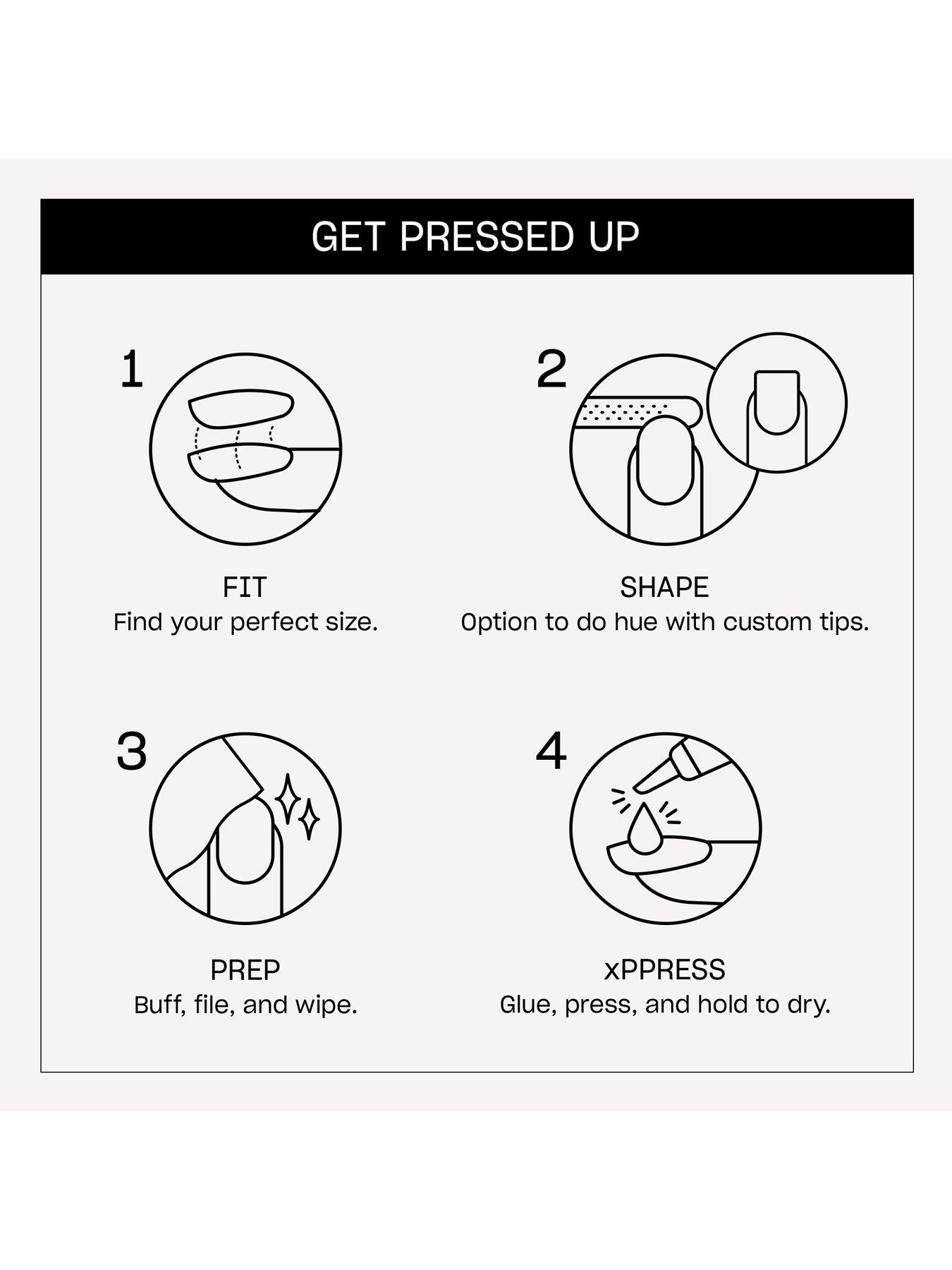 GET PRESSED UP

1

FIT
Find your perfect size.

2

SHAPE
Option to do hue with custom tips.

3

PREP
Buff, file, and wipe.

4

xPPRESS
Glue, press, and hold to dry.