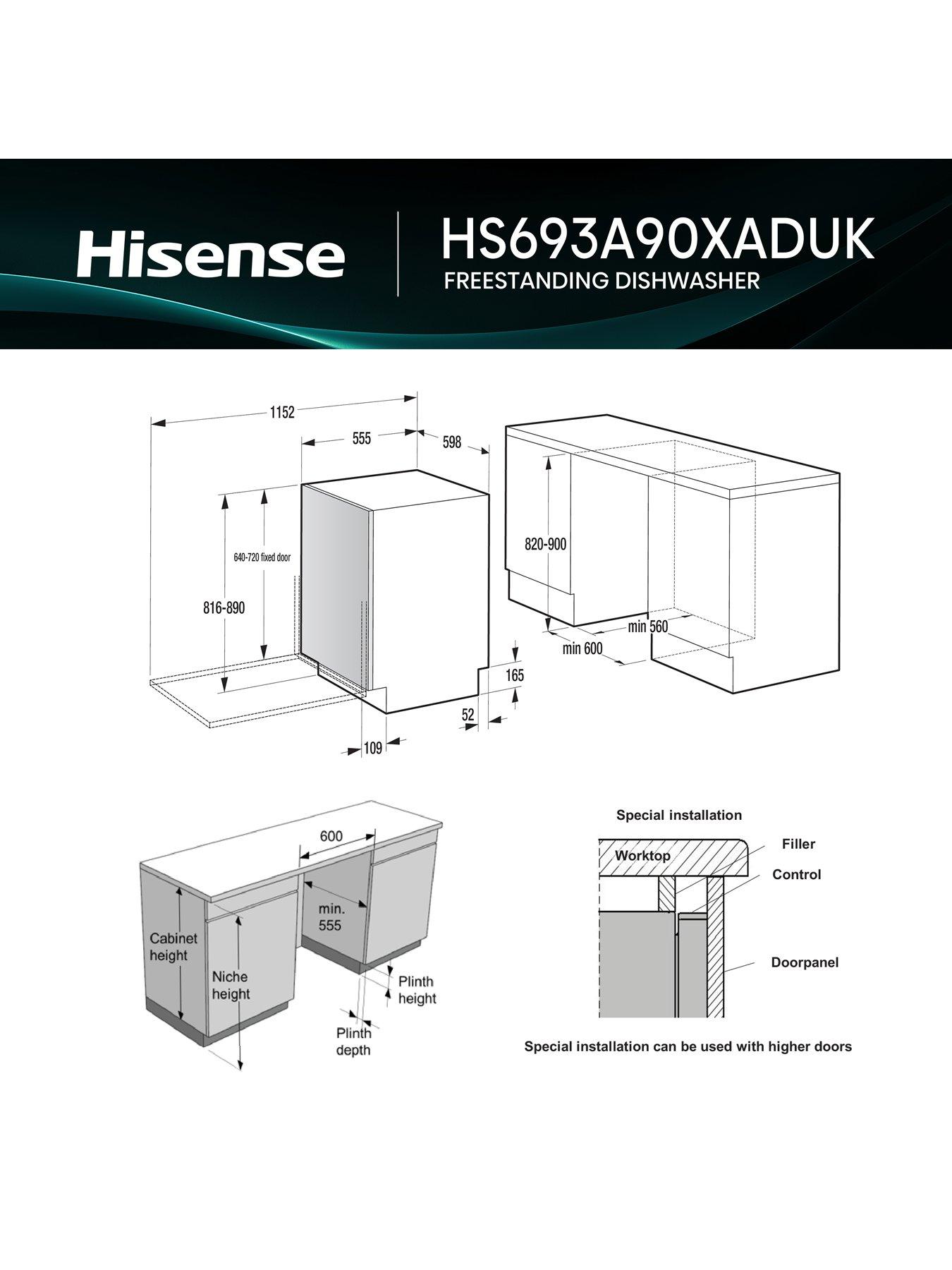 Hisense

HS693A90XADUK
FREESTANDING DISHWASHER

1152
555
598
640-720 fixed door
816-890
165
52
109

820-900
min 560
min 600

600
min. 555
Cabinet height
Niche height
Plinth height
Plinth depth

Special installation
Worktop
Filler
Control
Doorpanel
Special installation can be used with higher doors