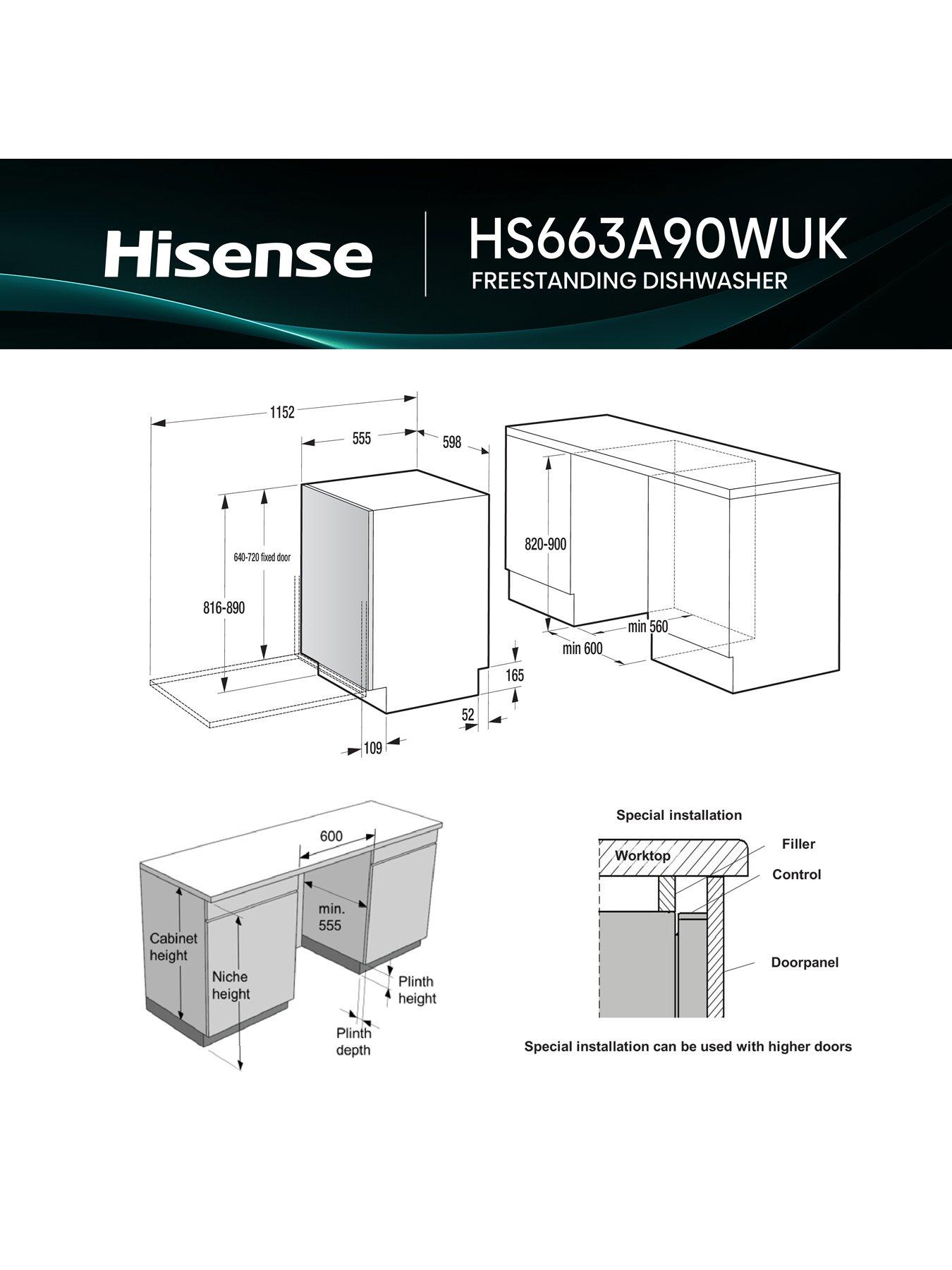 Hisense

HS663A90WUK
FREESTANDING DISHWASHER

1152
555
598
640-720 fixed door
816-890
165
52
109
820-900
min 560
min 600

600
min.
555
Cabinet height
Niche height
Plinth height
Plinth depth

Special installation
Worktop
Filler
Control
Doorpanel
Special installation can be used with higher doors