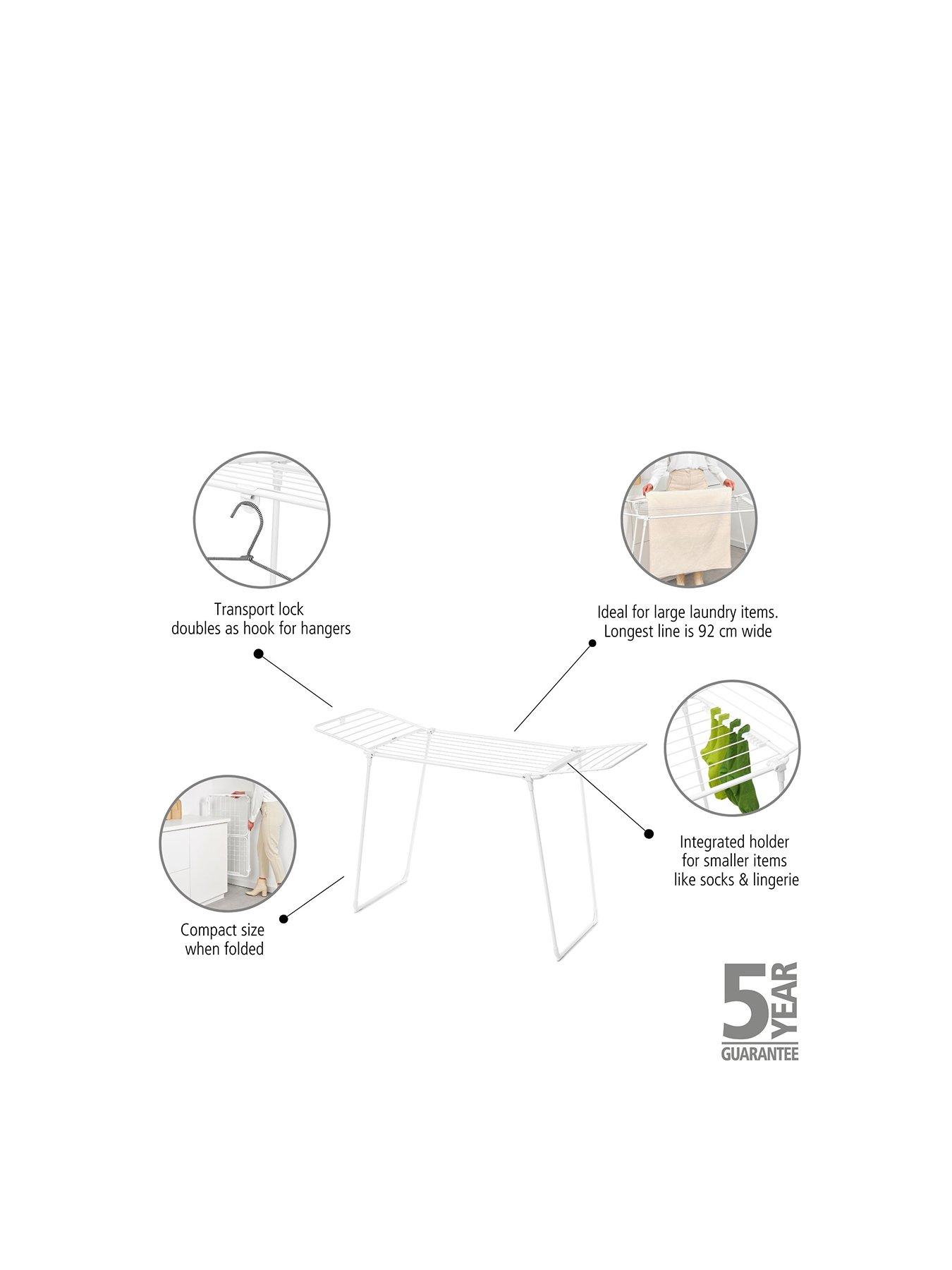 Transport lock
doubles as hook for hangers

Ideal for large laundry items.
Longest line is 92 cm wide

Integrated holder
for smaller items
like socks & lingerie

Compact size
when folded

5 YEAR
GUARANTEE