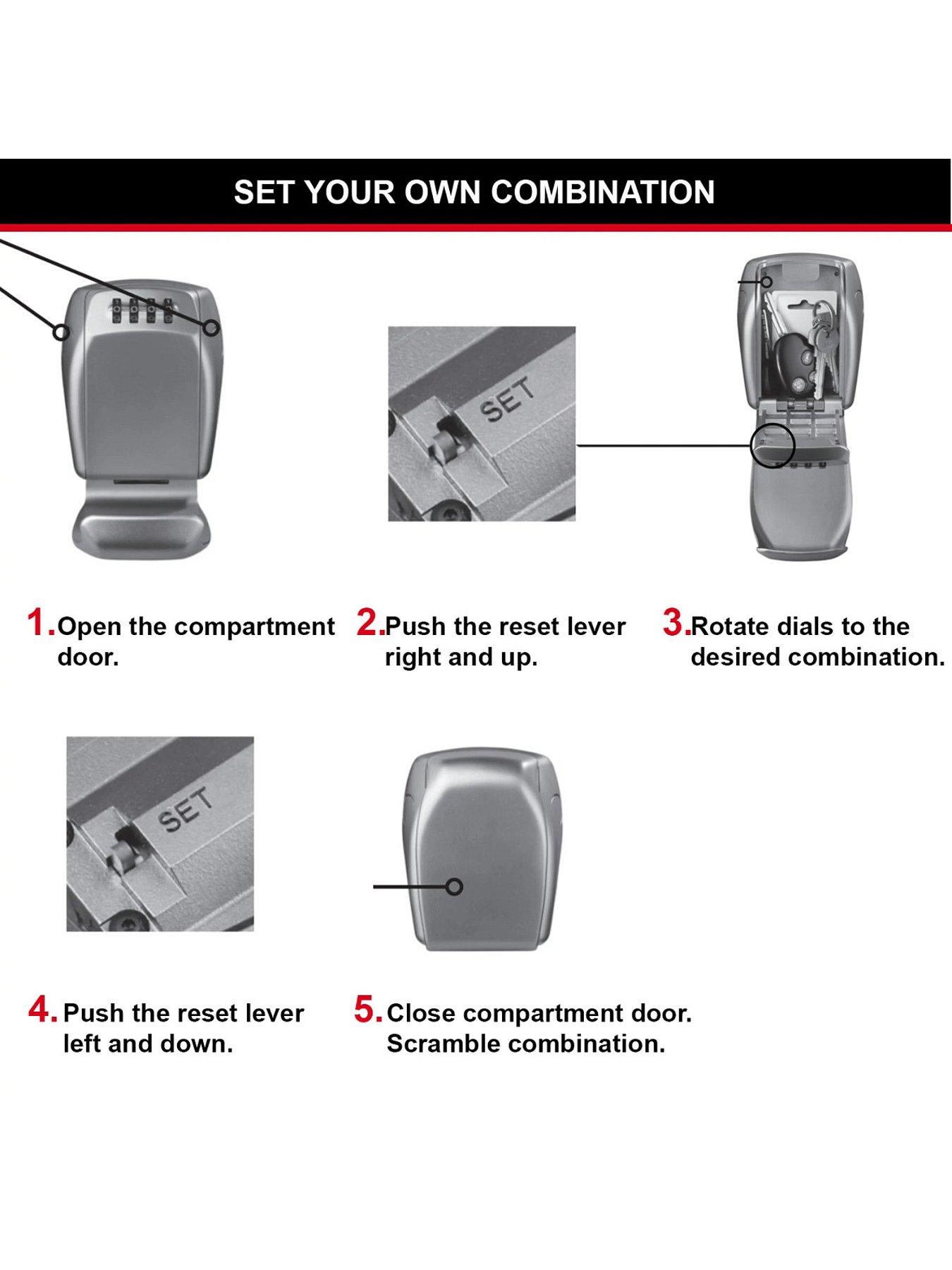 SET YOUR OWN COMBINATION

SET

1. Open the compartment door.

2. Push the reset lever right and up.

3. Rotate dials to the desired combination.

SET

4. Push the reset lever left and down.

5. Close compartment door. Scramble combination.