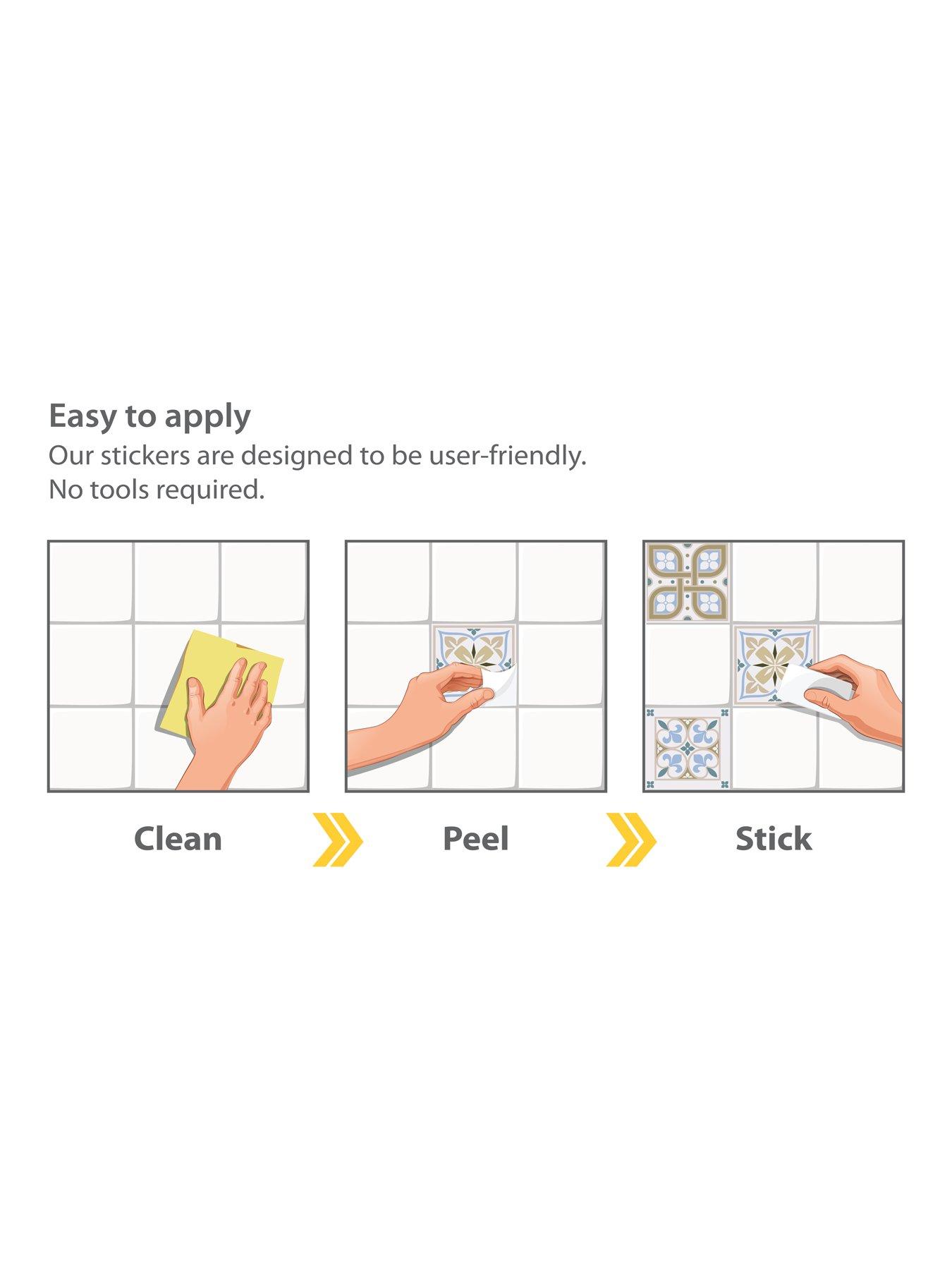 Easy to apply
Our stickers are designed to be user-friendly.
No tools required.

Clean

Peel

Stick