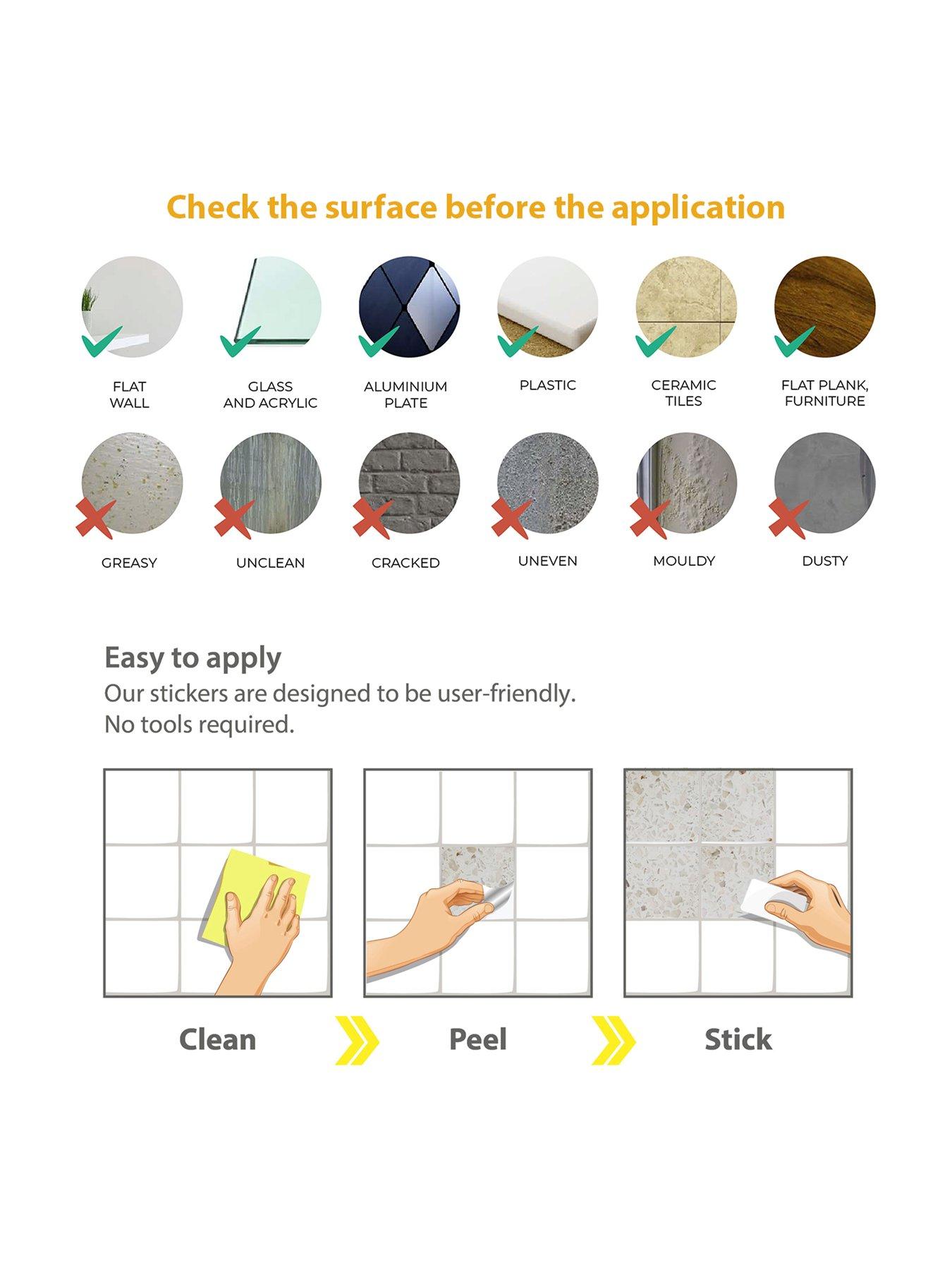 Check the surface before the application

FLAT WALL

GLASS AND ACRYLIC

ALUMINIUM PLATE

PLASTIC

CERAMIC TILES

FLAT PLANK, FURNITURE

GREASY

UNCLEAN

CRACKED

UNEVEN

MOULDY

DUSTY

Easy to apply
Our stickers are designed to be user-friendly.
No tools required.

Clean

Peel

Stick