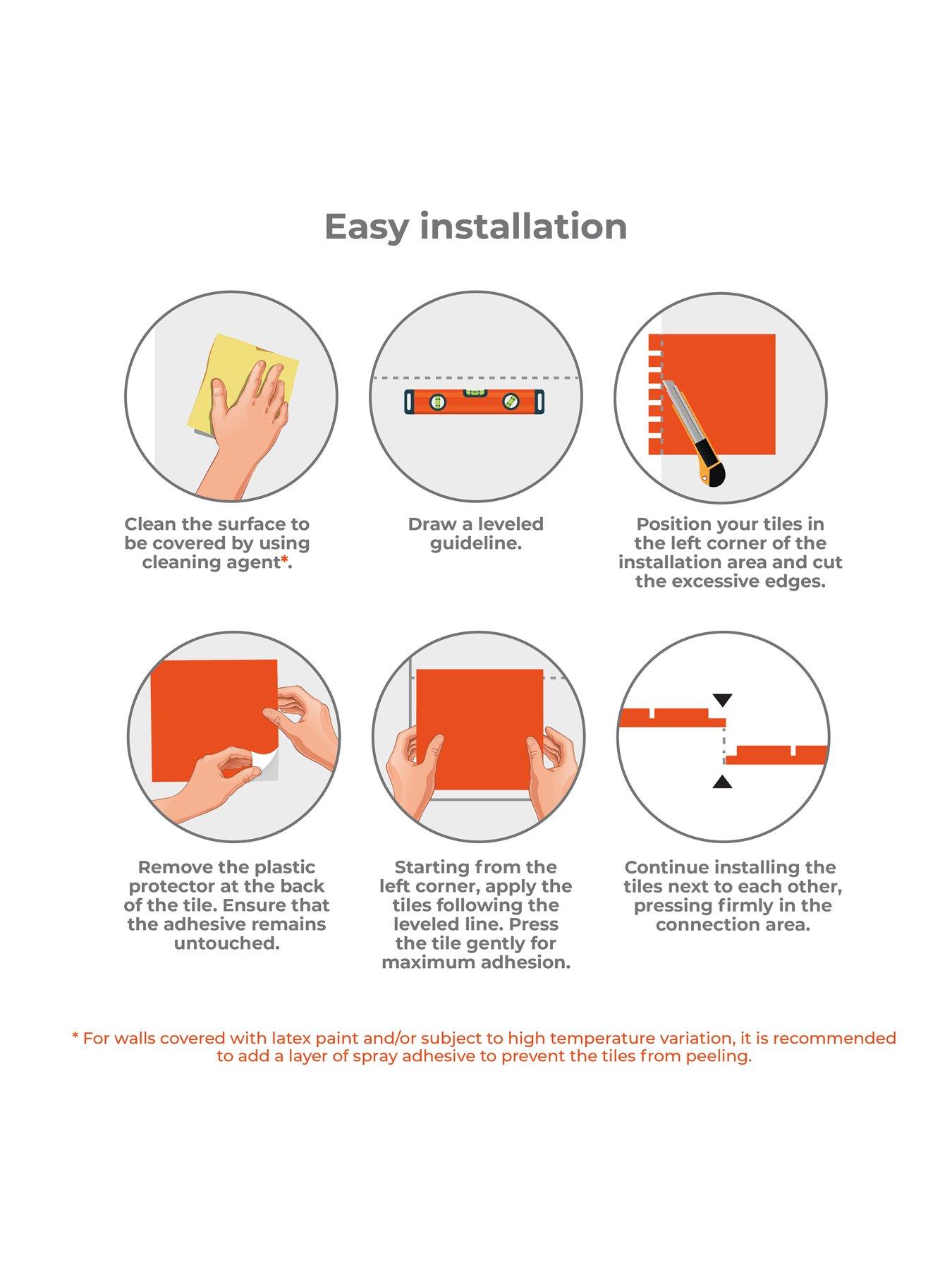 Easy installation

Clean the surface to be covered by using cleaning agent*.

Draw a leveled guideline.

Position your tiles in the left corner of the installation area and cut the excessive edges.

Remove the plastic protector at the back of the tile. Ensure that the adhesive remains untouched.

Starting from the left corner, apply the tiles following the leveled line. Press the tile gently for maximum adhesion.

Continue installing the tiles next to each other, pressing firmly in the connection area.

* For walls covered with latex paint and/or subject to high temperature variation, it is recommended to add a layer of spray adhesive to prevent the tiles from peeling.