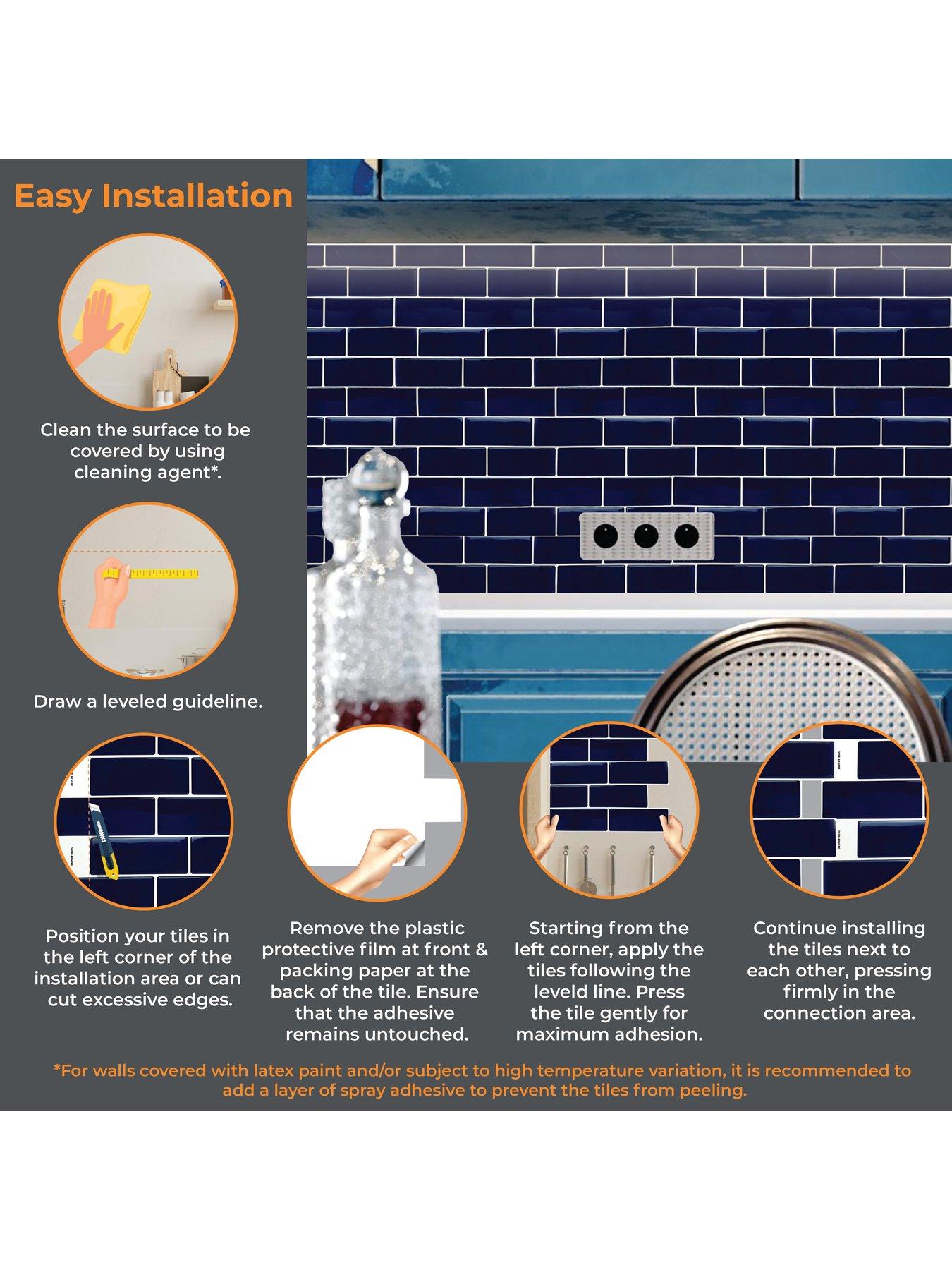 Easy Installation

Clean the surface to be covered by using cleaning agent*.

Draw a leveled guideline.

Position your tiles in the left corner of the installation area or can cut excessive edges.

Remove the plastic protective film at front & packing paper at the back of the tile. Ensure that the adhesive remains untouched.

Starting from the left corner, apply the tiles following the leveld line. Press the tile gently for maximum adhesion.

Continue installing the tiles next to each other, pressing firmly in the connection area.

*For walls covered with latex paint and/or subject to high temperature variation, it is recommended to add a layer of spray adhesive to prevent the tiles from peeling.