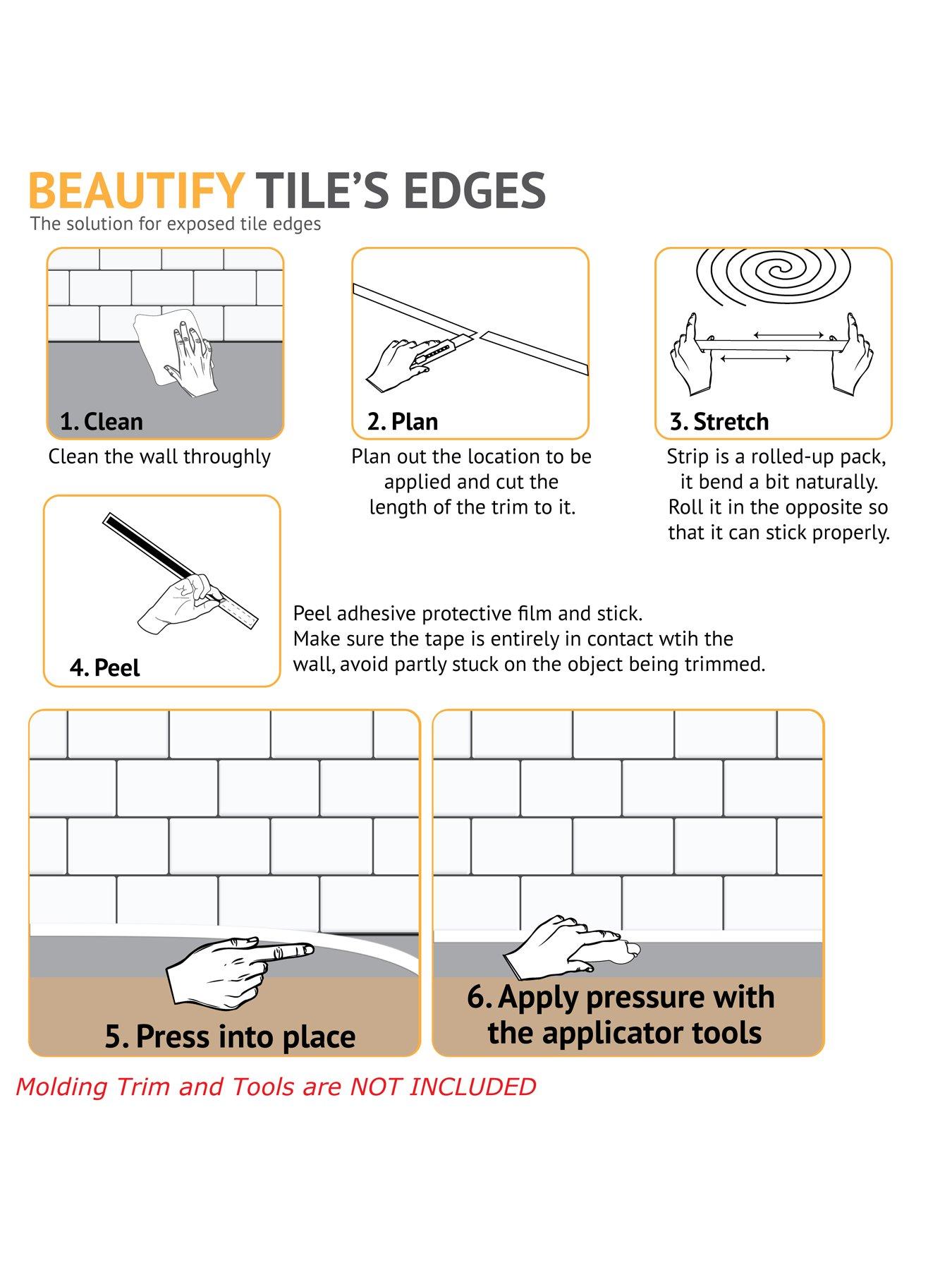 BEAUTIFY TILE'S EDGES
The solution for exposed tile edges

1. Clean
Clean the wall throughly

2. Plan
Plan out the location to be applied and cut the length of the trim to it.

3. Stretch
Strip is a rolled-up pack, it bend a bit naturally. Roll it in the opposite so that it can stick properly.

4. Peel
Peel adhesive protective film and stick. Make sure the tape is entirely in contact wtih the wall, avoid partly stuck on the object being trimmed.

5. Press into place

6. Apply pressure with the applicator tools

Molding Trim and Tools are NOT INCLUDED