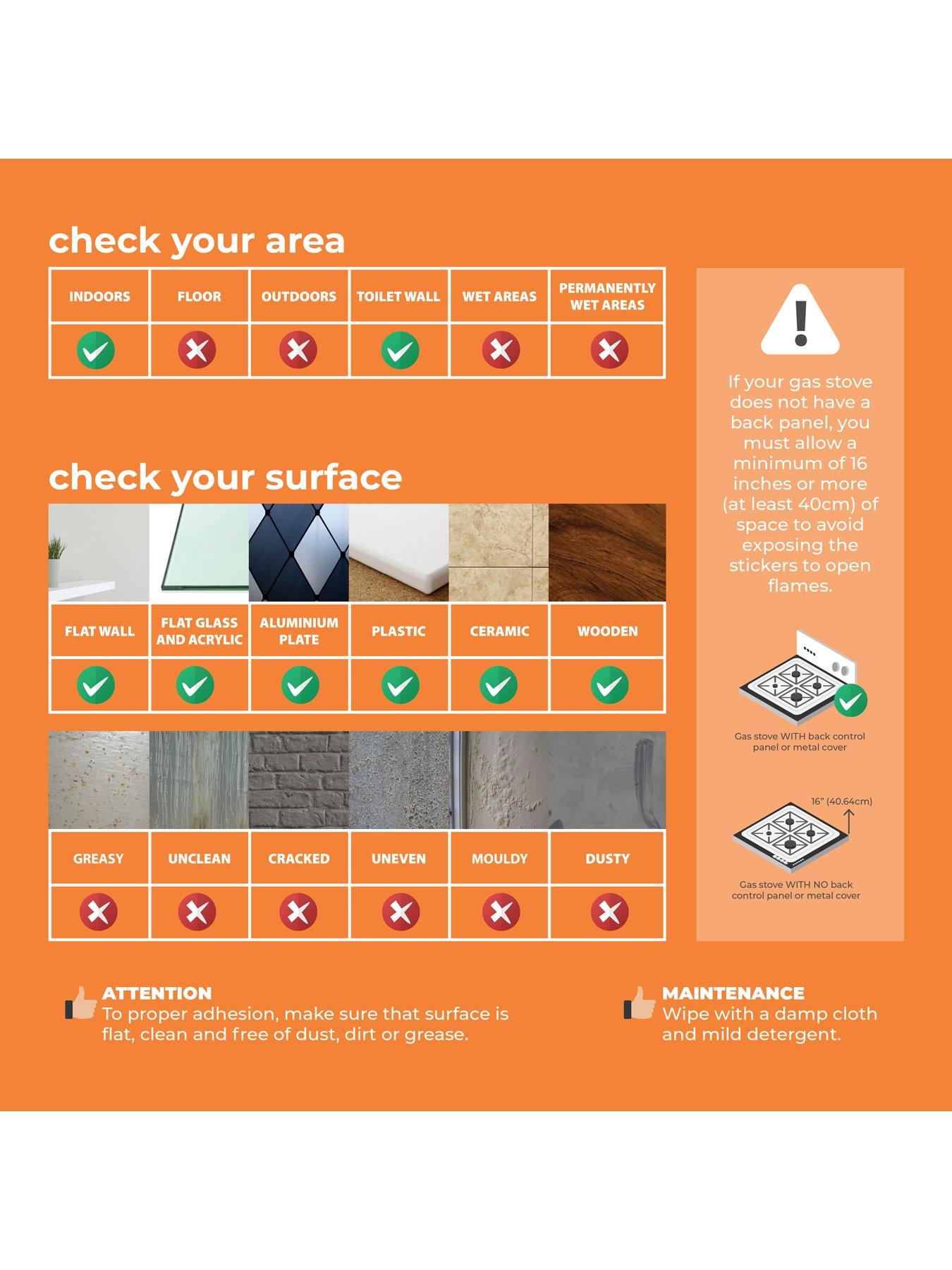 check your area

| INDOORS | FLOOR | OUTDOORS | TOILET WALL | WET AREAS | PERMANENTLY WET AREAS |
|---|---|---|---|---|---|
| ✓ | ✗ | ✗ | ✓ | ✗ | ✗ |

check your surface

| FLAT WALL | FLAT GLASS AND ACRYLIC | ALUMINIUM PLATE | PLASTIC | CERAMIC | WOODEN |
|---|---|---|---|---|---|
| ✓ | ✓ | ✓ | ✓ | ✓ | ✓ |

| GREASY | UNCLEAN | CRACKED | UNEVEN | MOULDY | DUSTY |
|---|---|---|---|---|---|
| ✗ | ✗ | ✗ | ✗ | ✗ | ✗ |

If your gas stove does not have a back panel, you must allow a minimum of 16 inches or more (at least 40cm) of space to avoid exposing the stickers to open flames.

Gas stove WITH back control panel or metal cover

16" (40.64cm)

Gas stove WITH NO back control panel or metal cover

ATTENTION
To proper adhesion, make sure that surface is flat, clean and free of dust, dirt or grease.

MAINTENANCE
Wipe with a damp cloth and mild detergent.