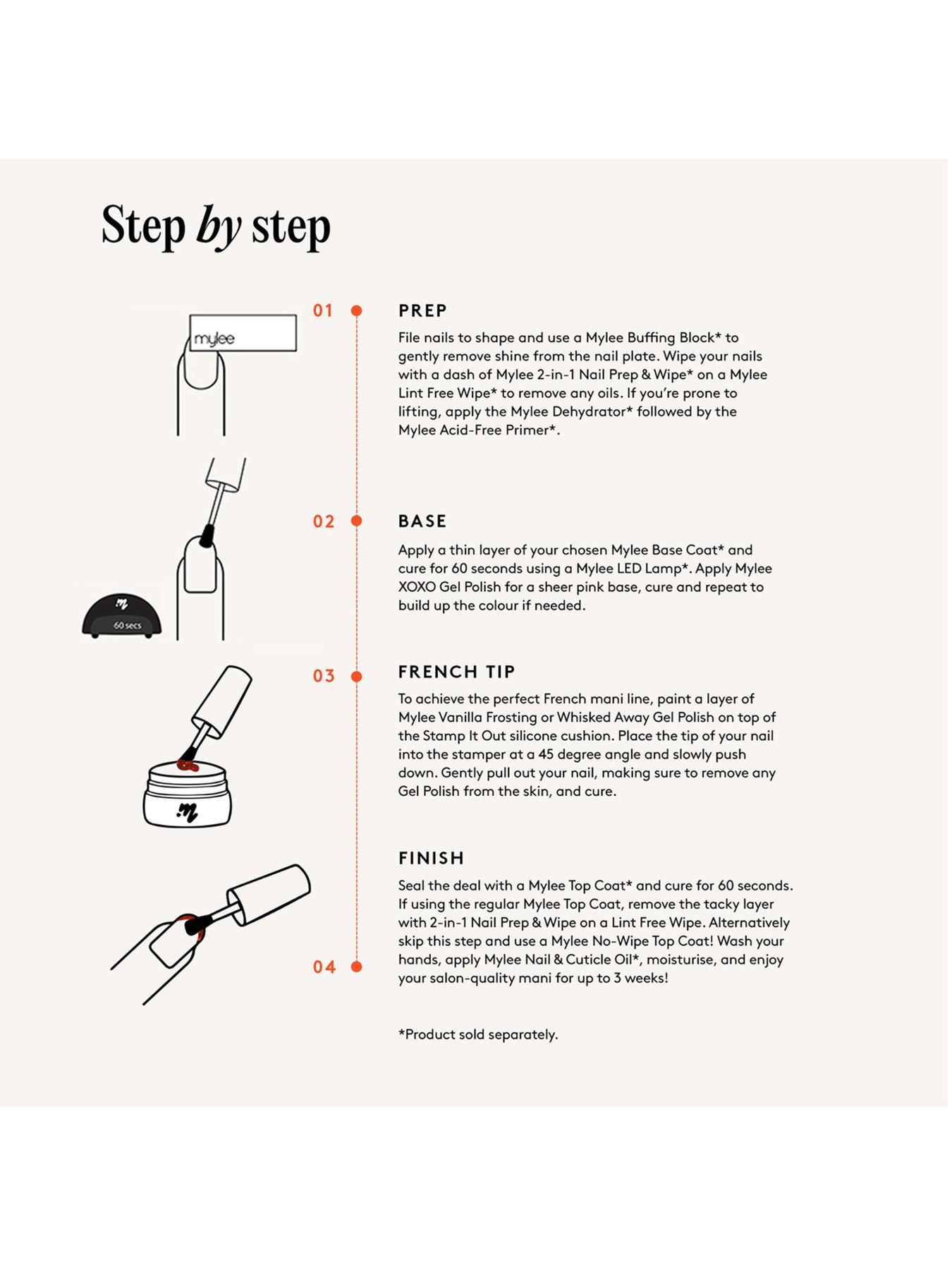 Step by step

mylee

01 PREP

File nails to shape and use a Mylee Buffing Block* to gently remove shine from the nail plate. Wipe your nails with a dash of Mylee 2-in-1 Nail Prep & Wipe* on a Mylee Lint Free Wipe* to remove any oils. If you're prone to lifting, apply the Mylee Dehydrator* followed by the Mylee Acid-Free Primer*.

60 secs

02 BASE

Apply a thin layer of your chosen Mylee Base Coat* and cure for 60 seconds using a Mylee LED Lamp*. Apply Mylee XOXO Gel Polish for a sheer pink base, cure and repeat to build up the colour if needed.

03 FRENCH TIP

To achieve the perfect French mani line, paint a layer of Mylee Vanilla Frosting or Whisked Away Gel Polish on top of the Stamp It Out silicone cushion. Place the tip of your nail into the stamper at a 45 degree angle and slowly push down. Gently pull out your nail, making sure to remove any Gel Polish from the skin, and cure.

FINISH

Seal the deal with a Mylee Top Coat* and cure for 60 seconds. If using the regular Mylee Top Coat, remove the tacky layer with 2-in-1 Nail Prep & Wipe on a Lint Free Wipe. Alternatively skip this step and use a Mylee No-Wipe Top Coat! Wash your hands, apply Mylee Nail & Cuticle Oil*, moisturise, and enjoy your salon-quality mani for up to 3 weeks!

04

*Product sold separately.