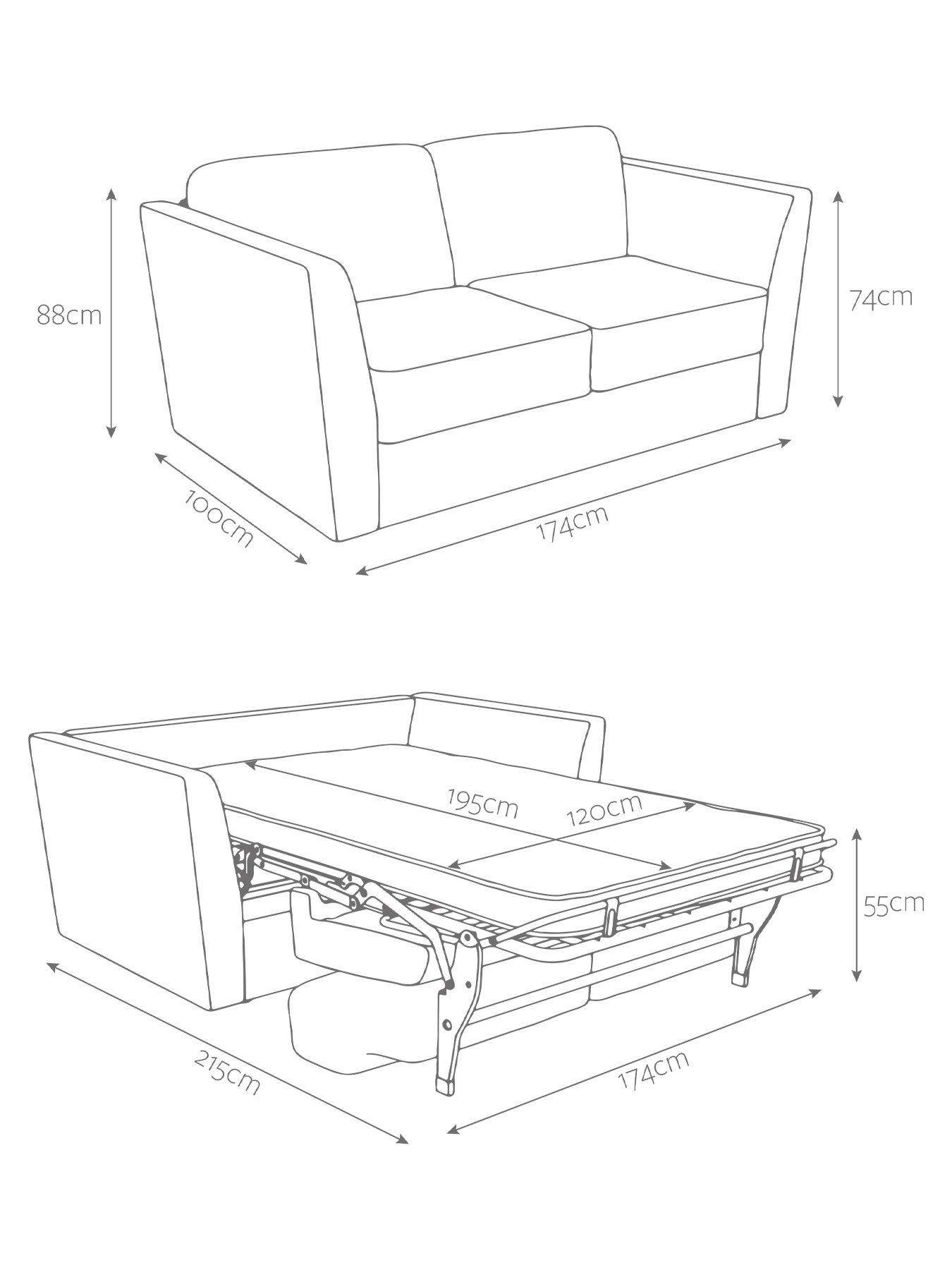 88cm

74cm

100cm

174cm

195cm

120cm

55cm

215cm

174cm