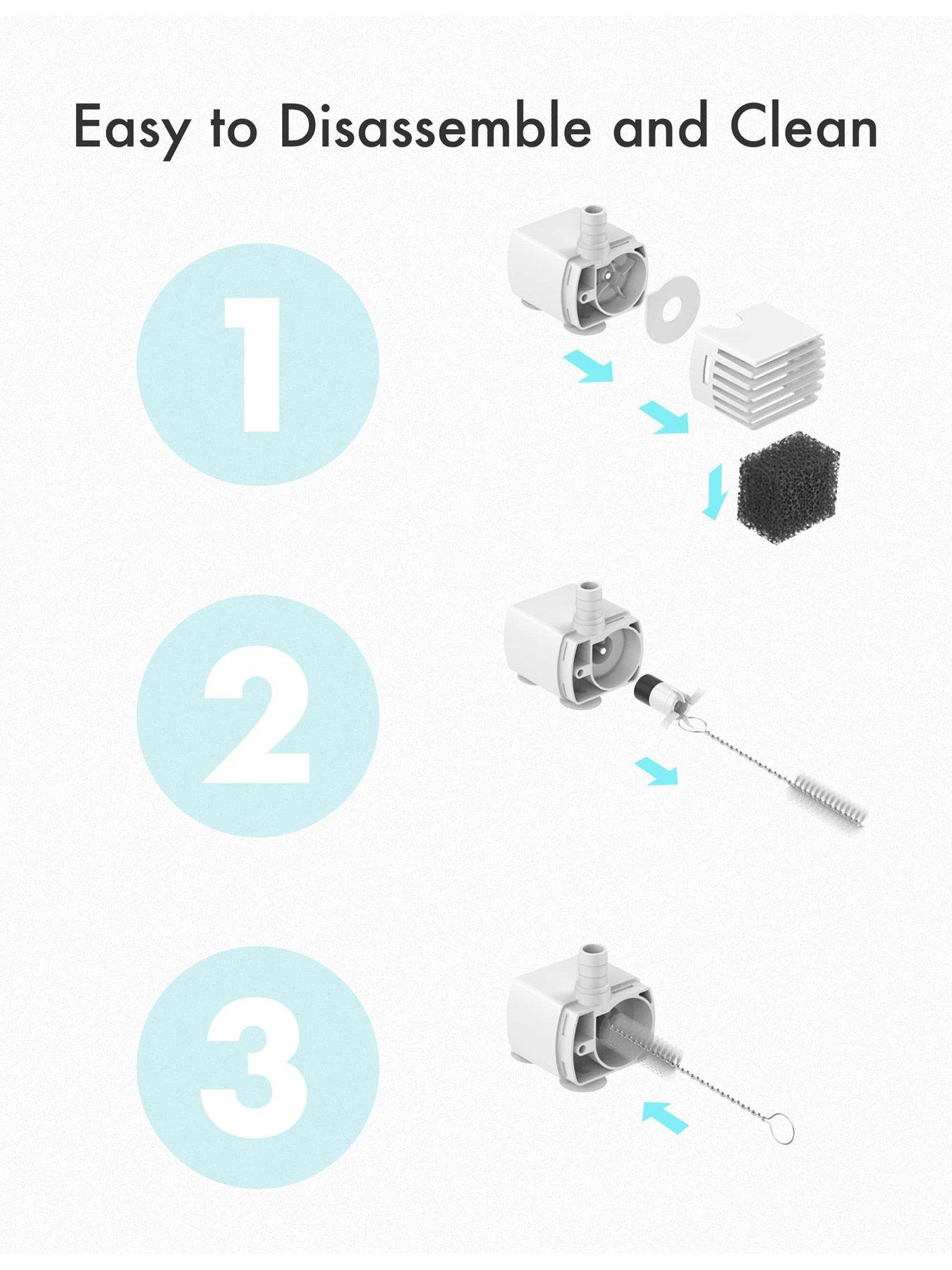 Easy to Disassemble and Clean

1

2

3