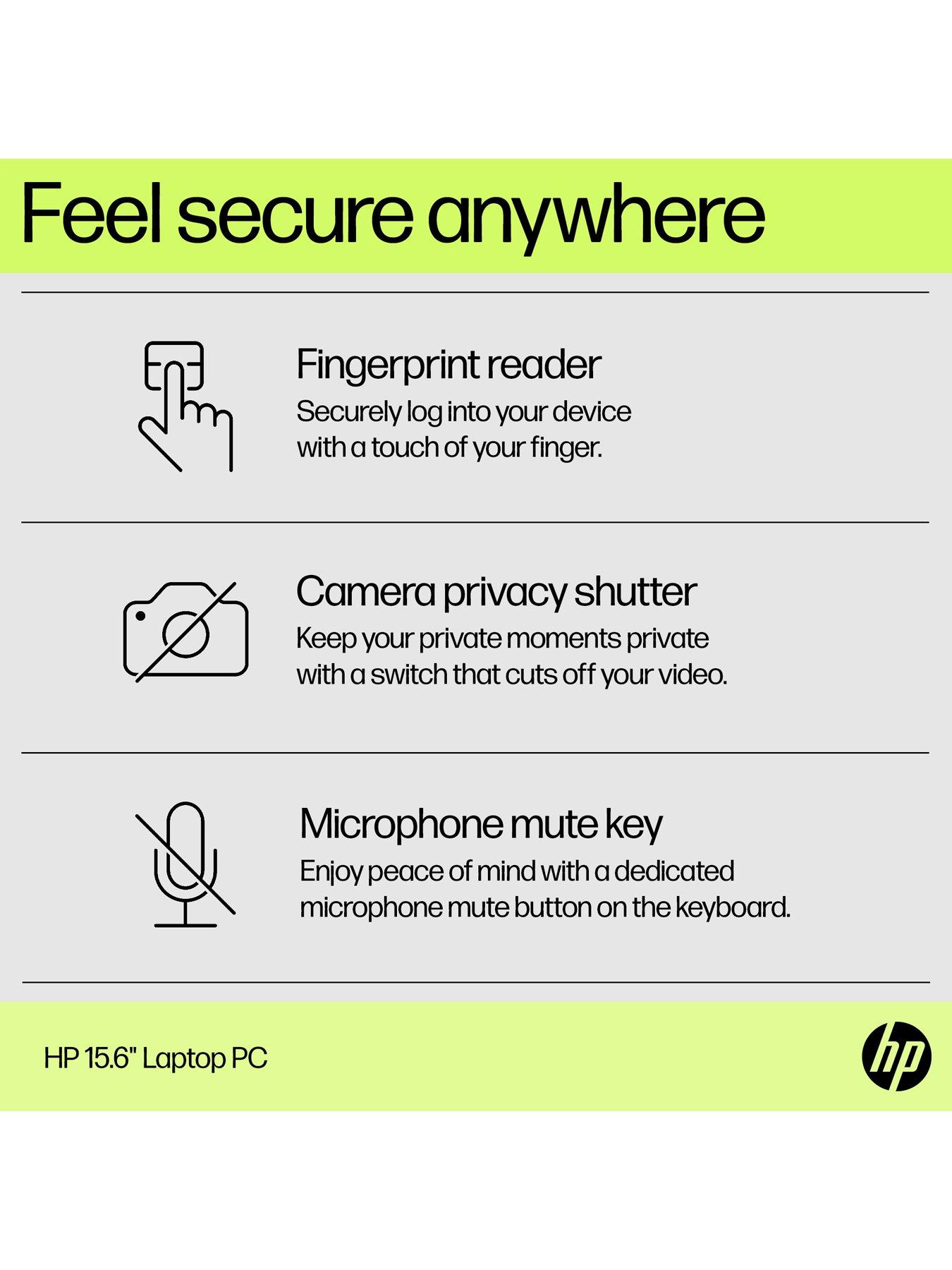 Feel secure anywhere

Fingerprint reader
Securely log into your device with a touch of your finger.

Camera privacy shutter
Keep your private moments private with a switch that cuts off your video.

Microphone mute key
Enjoy peace of mind with a dedicated microphone mute button on the keyboard.

HP 15.6" Laptop PC

hp