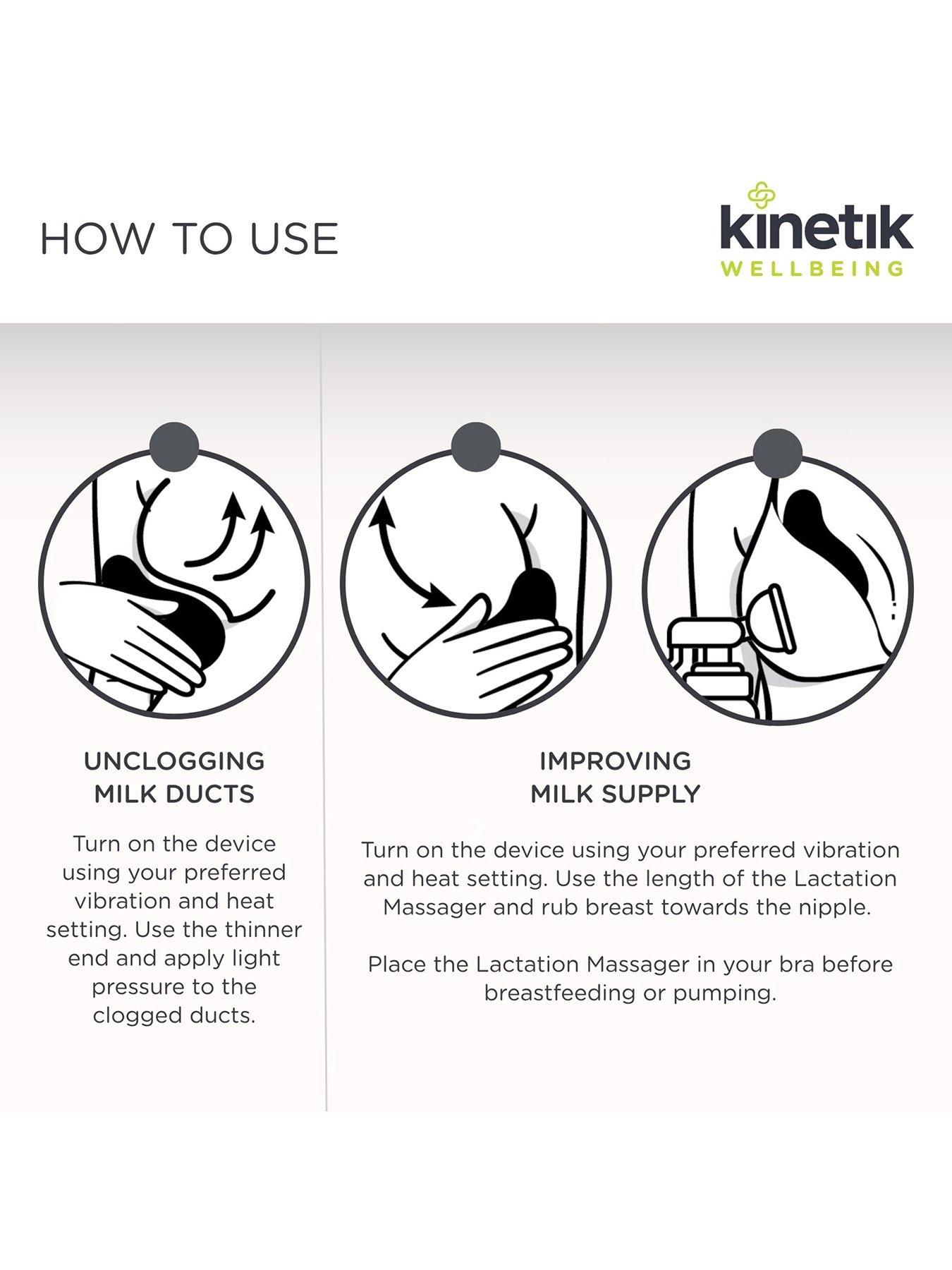 HOW TO USE

kinetik
WELLBEING

UNCLOGGING MILK DUCTS

Turn on the device using your preferred vibration and heat setting. Use the thinner end and apply light pressure to the clogged ducts.

IMPROVING MILK SUPPLY

Turn on the device using your preferred vibration and heat setting. Use the length of the Lactation Massager and rub breast towards the nipple.

Place the Lactation Massager in your bra before breastfeeding or pumping.