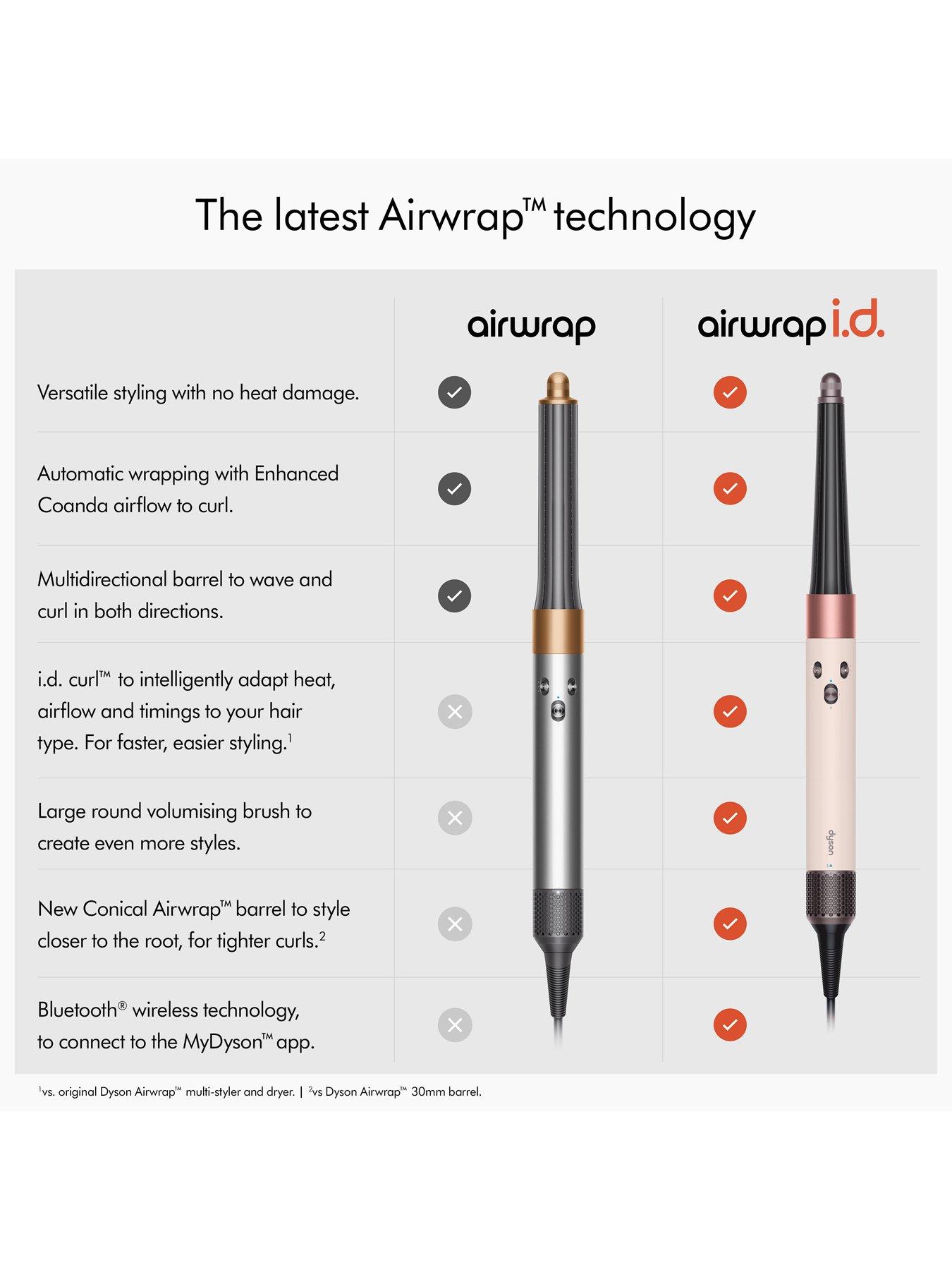 The latest Airwrap™ technology

| | airwrap | airwrap i.d. |
|---|---|---|
| Versatile styling with no heat damage. | ✓ | ✓ |
| Automatic wrapping with Enhanced Coanda airflow to curl. | ✓ | ✓ |
| Multidirectional barrel to wave and curl in both directions. | ✓ | ✓ |
| i.d. curl™ to intelligently adapt heat, airflow and timings to your hair type. For faster, easier styling.$^1$ | ✕ | ✓ |
| Large round volumising brush to create even more styles. | ✕ | ✓ |
| New Conical Airwrap™ barrel to style closer to the root, for tighter curls.$^2$ | ✕ | ✓ |
| Bluetooth® wireless technology, to connect to the MyDyson™ app. | ✕ | ✓ |

dyson

$^1$vs. original Dyson Airwrap™ multi-styler and dryer. | $^2$vs Dyson Airwrap™ 30mm barrel.