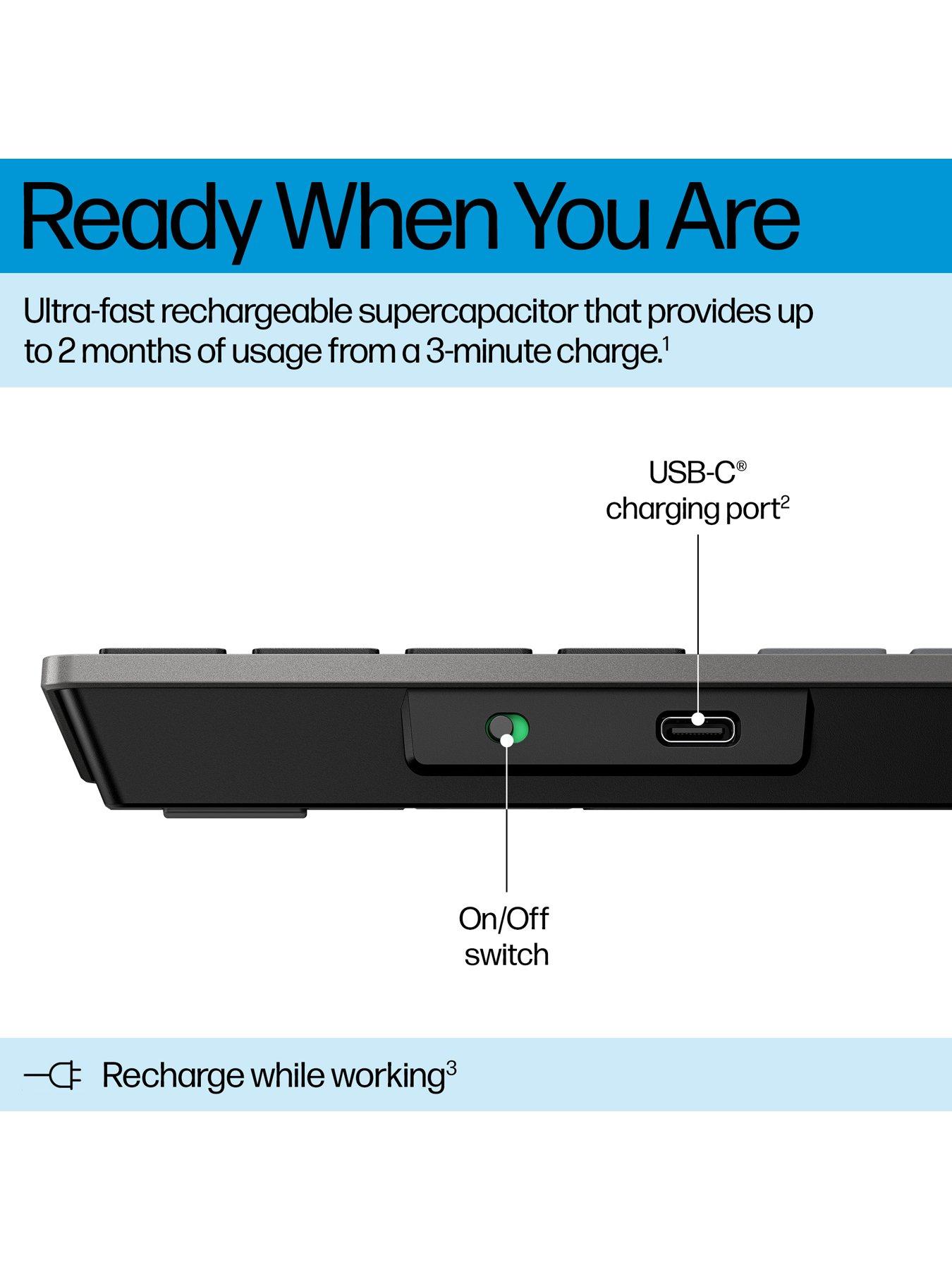 Ready When You Are

Ultra-fast rechargeable supercapacitor that provides up to 2 months of usage from a 3-minute charge.$^1$

USB-C® charging port$^2$

On/Off switch

Recharge while working$^3$