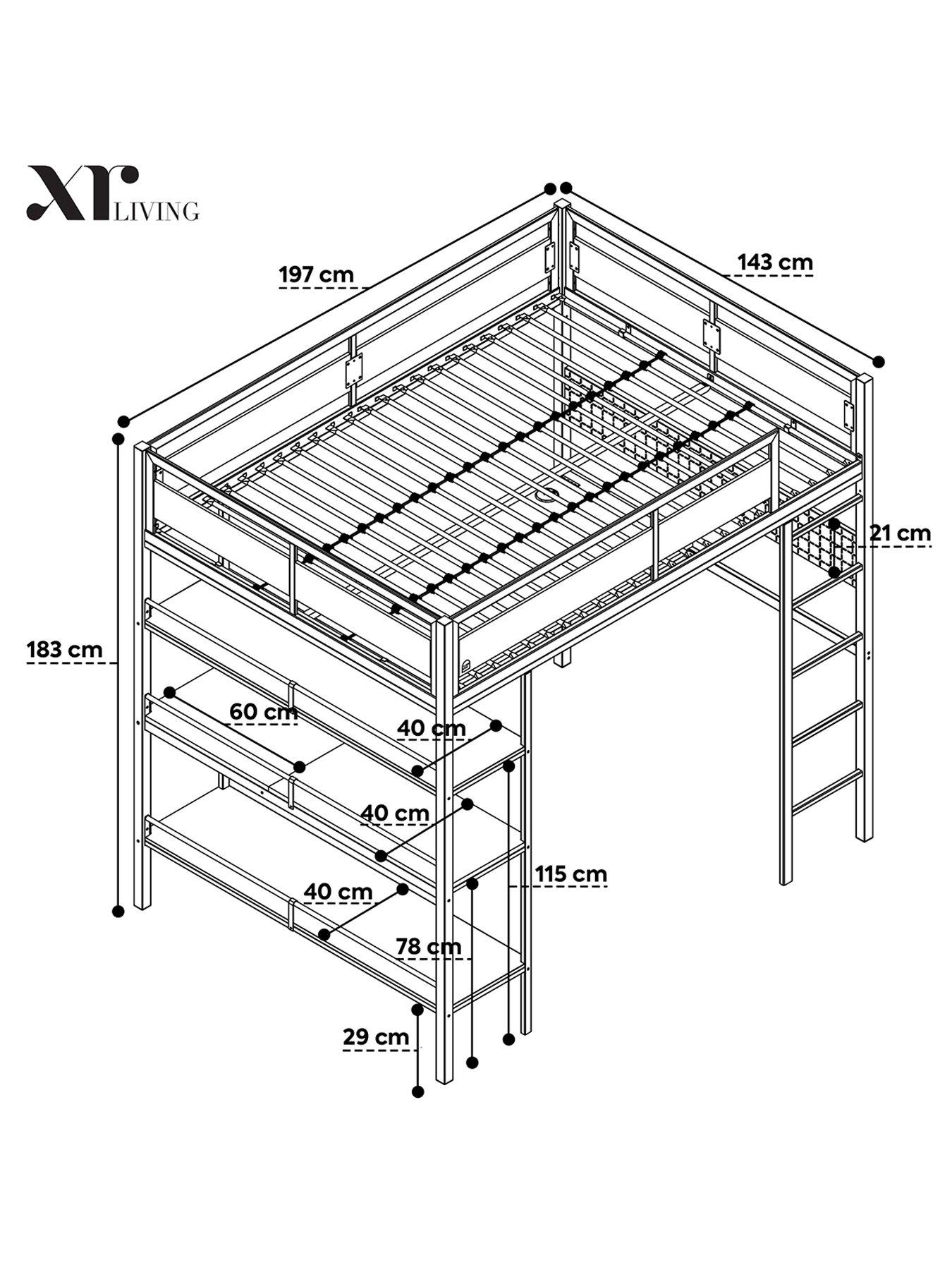 XR LIVING

197 cm

143 cm

21 cm

183 cm

60 cm

40 cm

40 cm

115 cm

40 cm

78 cm

29 cm