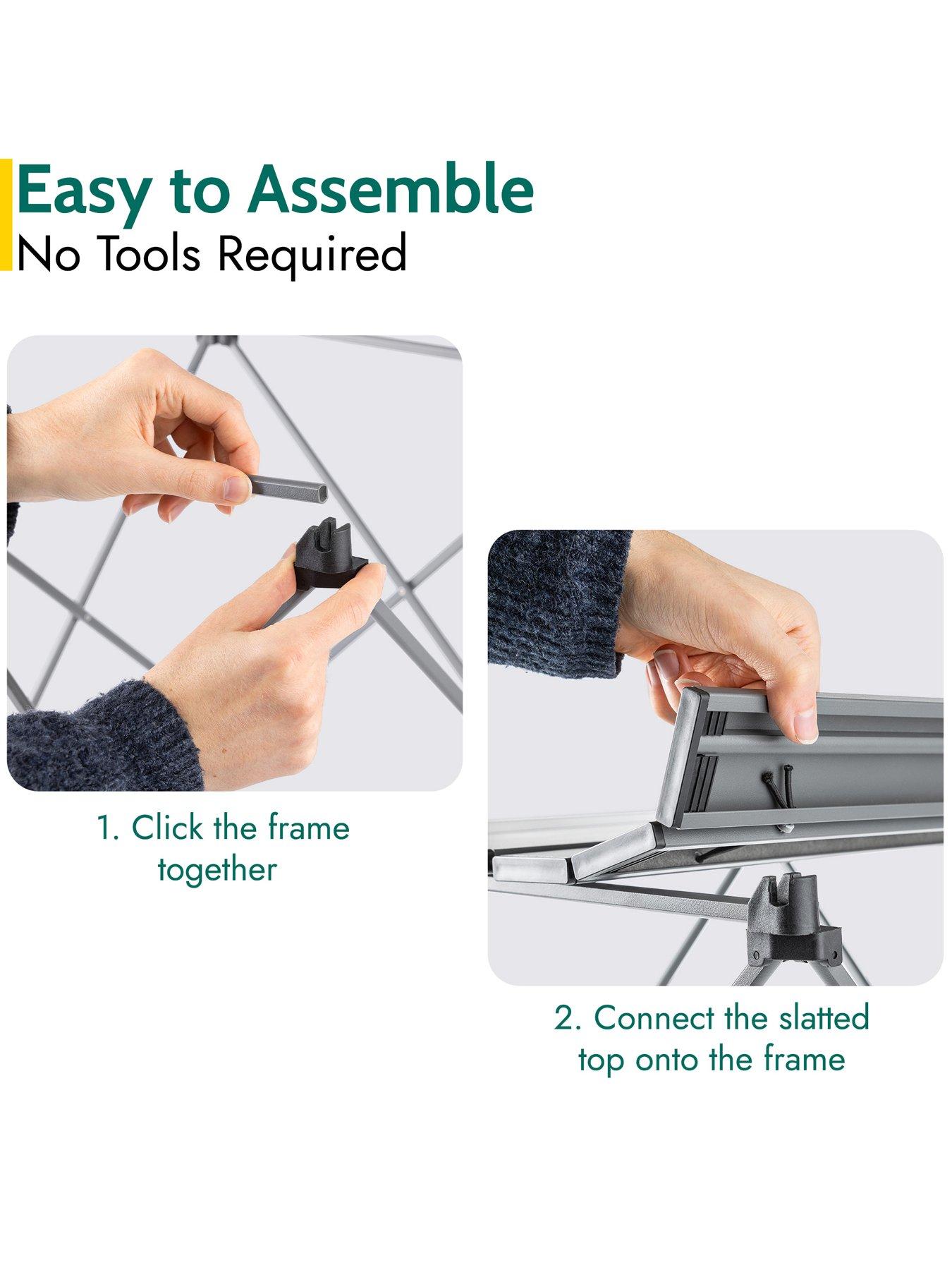 Easy to Assemble
No Tools Required

1. Click the frame together

2. Connect the slatted top onto the frame