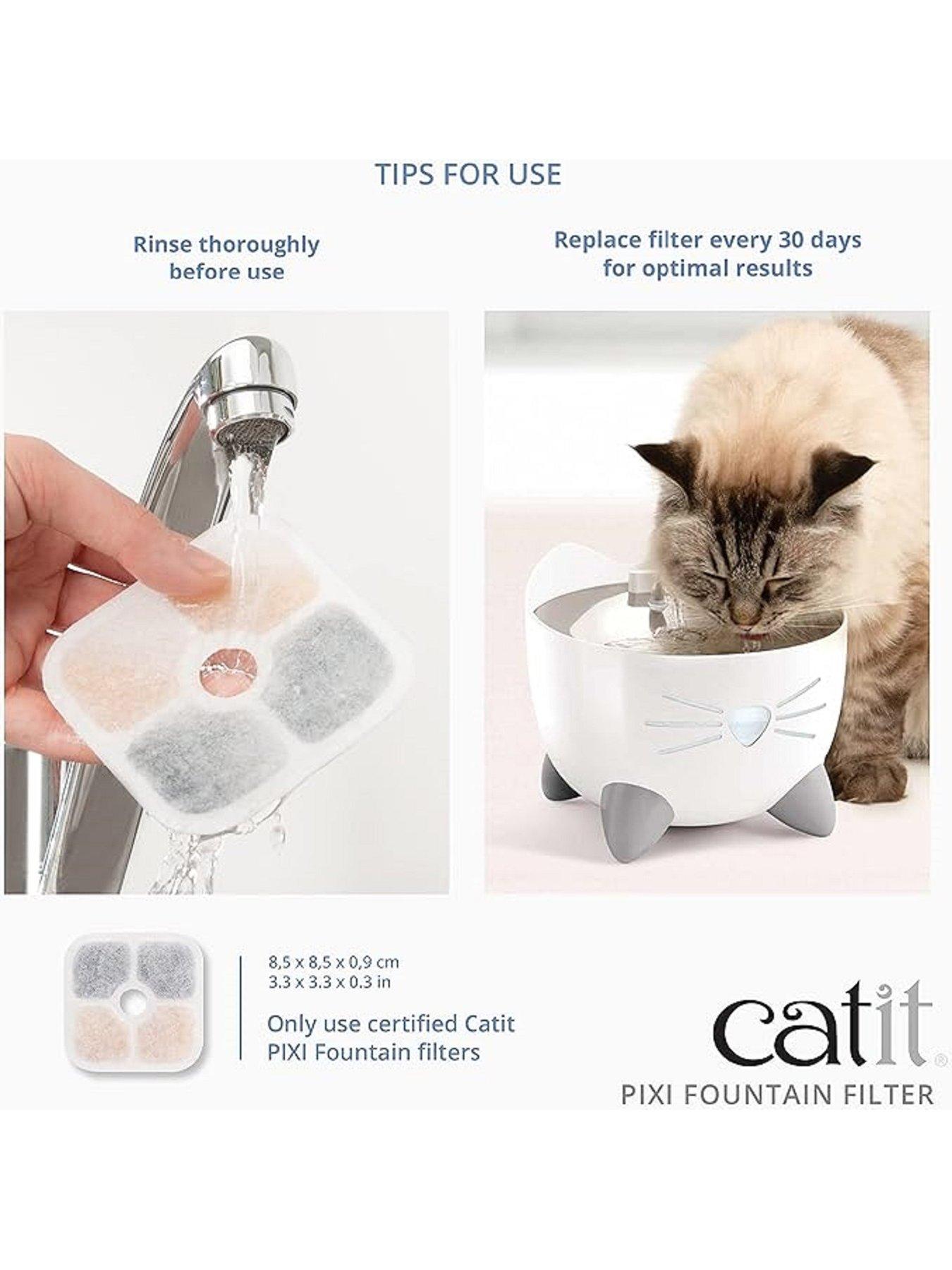 TIPS FOR USE

Rinse thoroughly before use

Replace filter every 30 days for optimal results

8,5 x 8,5 x 0,9 cm
3.3 x 3.3 x 0.3 in

Only use certified Catit PIXI Fountain filters

catit®

PIXI FOUNTAIN FILTER