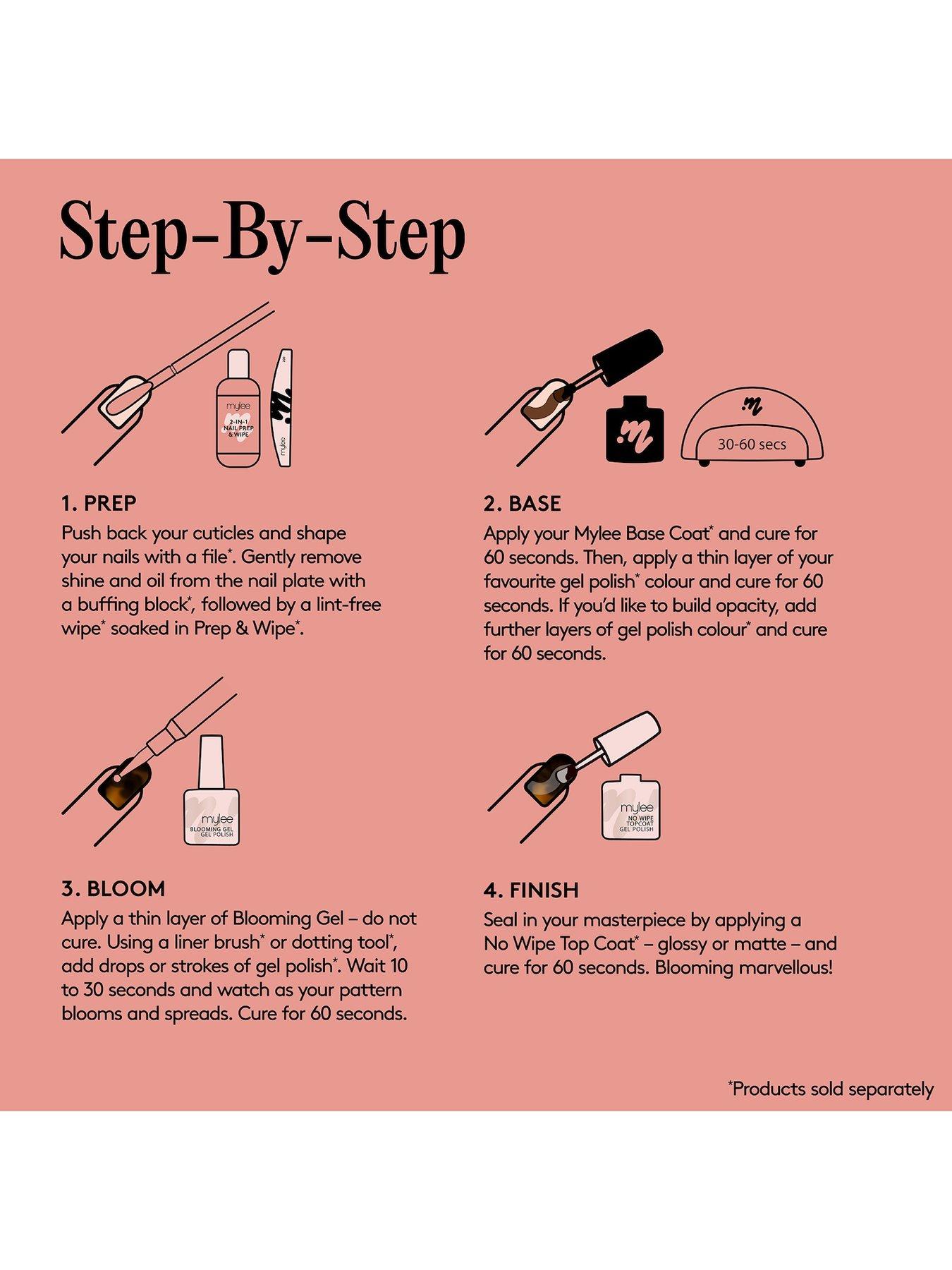 Step-By-Step

mylee
2-IN-1 NAIL PREP & WIPE

mylee

1. PREP
Push back your cuticles and shape your nails with a file*. Gently remove shine and oil from the nail plate with a buffing block*, followed by a lint-free wipe* soaked in Prep & Wipe*.

30-60 secs

2. BASE
Apply your Mylee Base Coat* and cure for 60 seconds. Then, apply a thin layer of your favourite gel polish* colour and cure for 60 seconds. If you'd like to build opacity, add further layers of gel polish colour* and cure for 60 seconds.

mylee
BLOOMING GEL GEL POLISH

3. BLOOM
Apply a thin layer of Blooming Gel – do not cure. Using a liner brush* or dotting tool*, add drops or strokes of gel polish*. Wait 10 to 30 seconds and watch as your pattern blooms and spreads. Cure for 60 seconds.

mylee
NO WIPE TOPCOAT GEL POLISH

4. FINISH
Seal in your masterpiece by applying a No Wipe Top Coat* – glossy or matte – and cure for 60 seconds. Blooming marvellous!

*Products sold separately