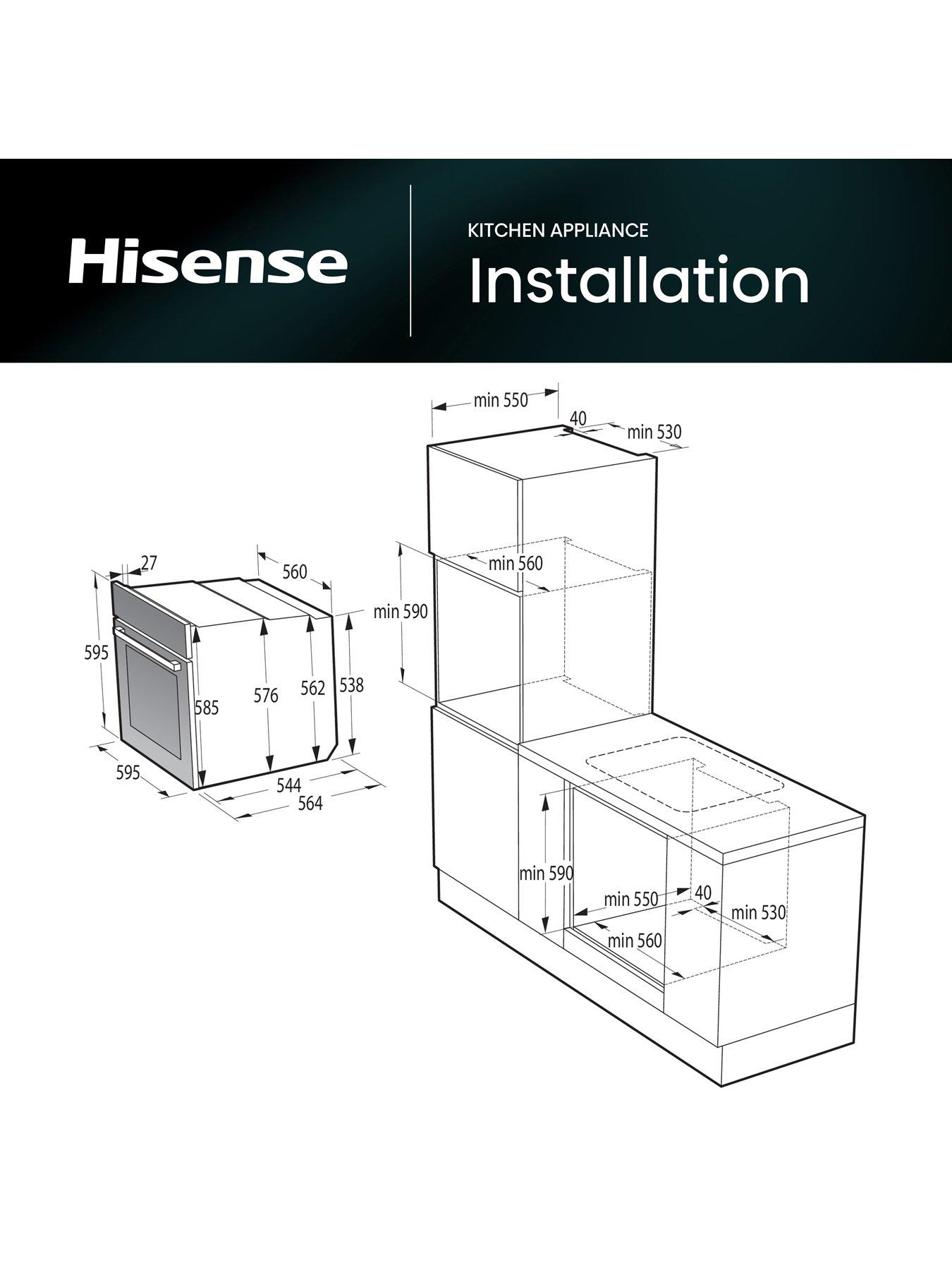 Hisense

KITCHEN APPLIANCE

Installation

27
560
595
585
576
562
538
595
544
564

min 550
40
min 530
min 560
min 590

min 590
min 550
40
min 530
min 560