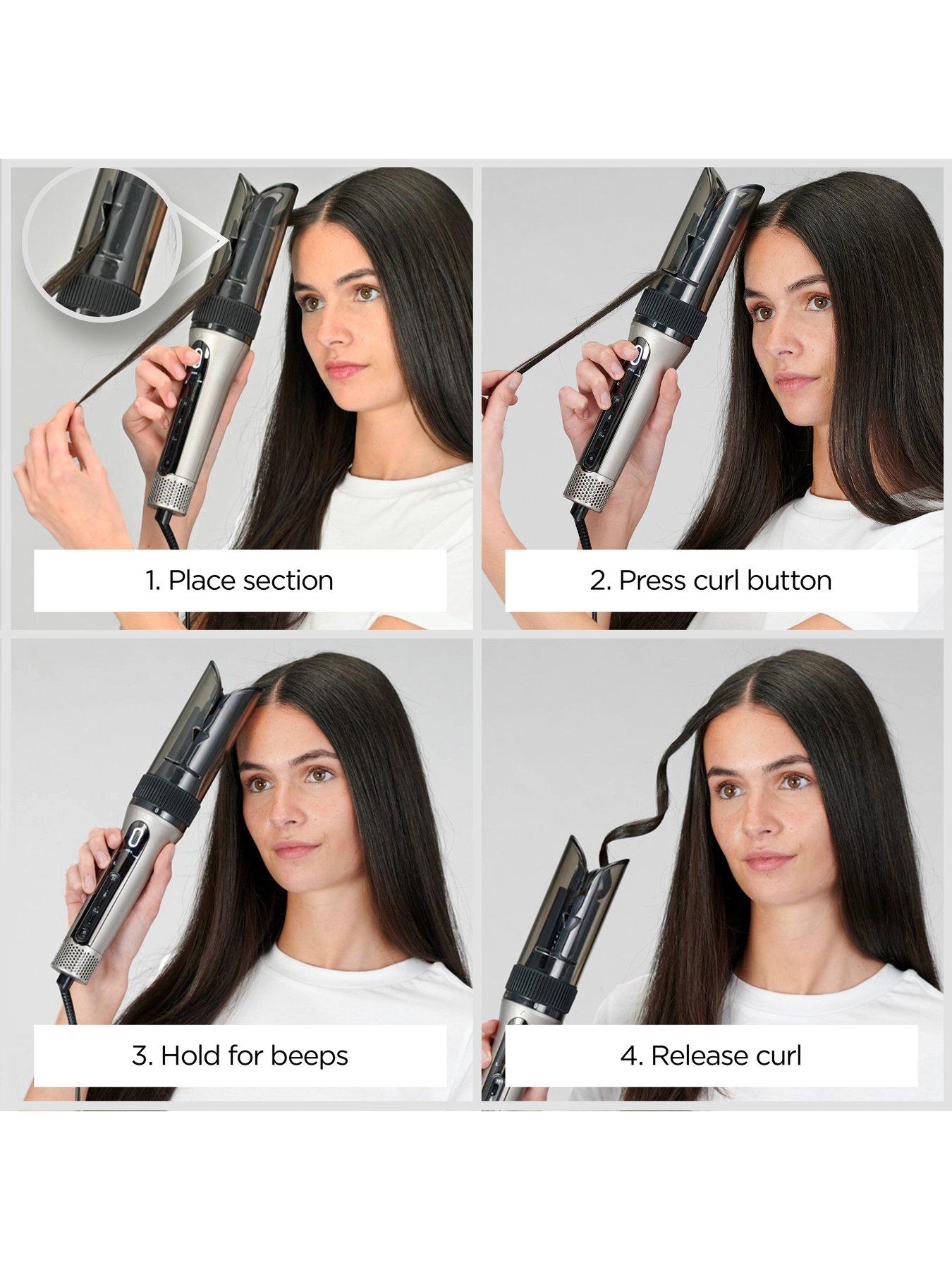 1. Place section

2. Press curl button

3. Hold for beeps

4. Release curl