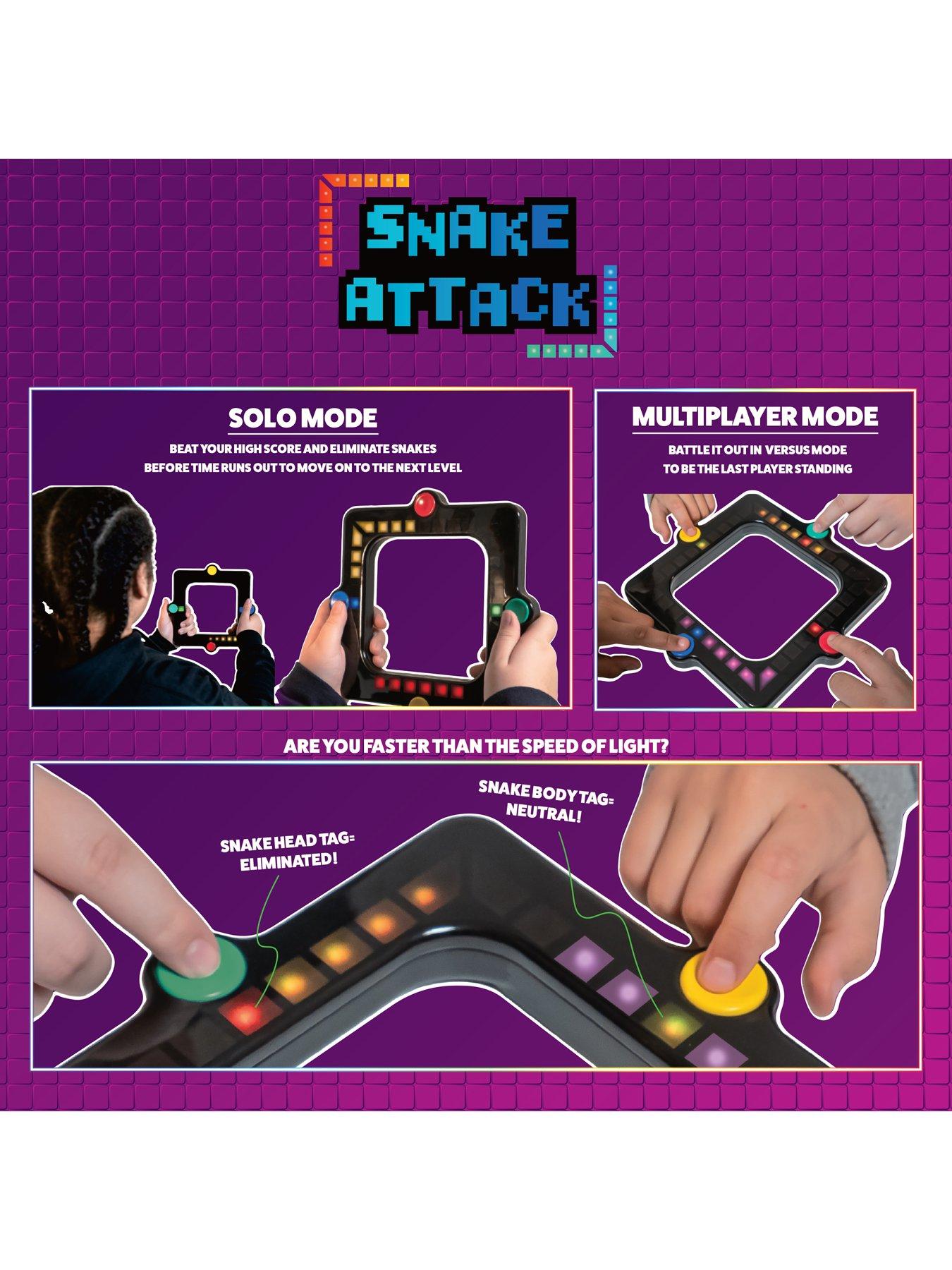 SNAKE ATTACK

SOLO MODE

BEAT YOUR HIGH SCORE AND ELIMINATE SNAKES BEFORE TIME RUNS OUT TO MOVE ON TO THE NEXT LEVEL

MULTIPLAYER MODE

BATTLE IT OUT IN VERSUS MODE TO BE THE LAST PLAYER STANDING

ARE YOU FASTER THAN THE SPEED OF LIGHT?

SNAKE HEAD TAG= ELIMINATED!

SNAKE BODY TAG= NEUTRAL!