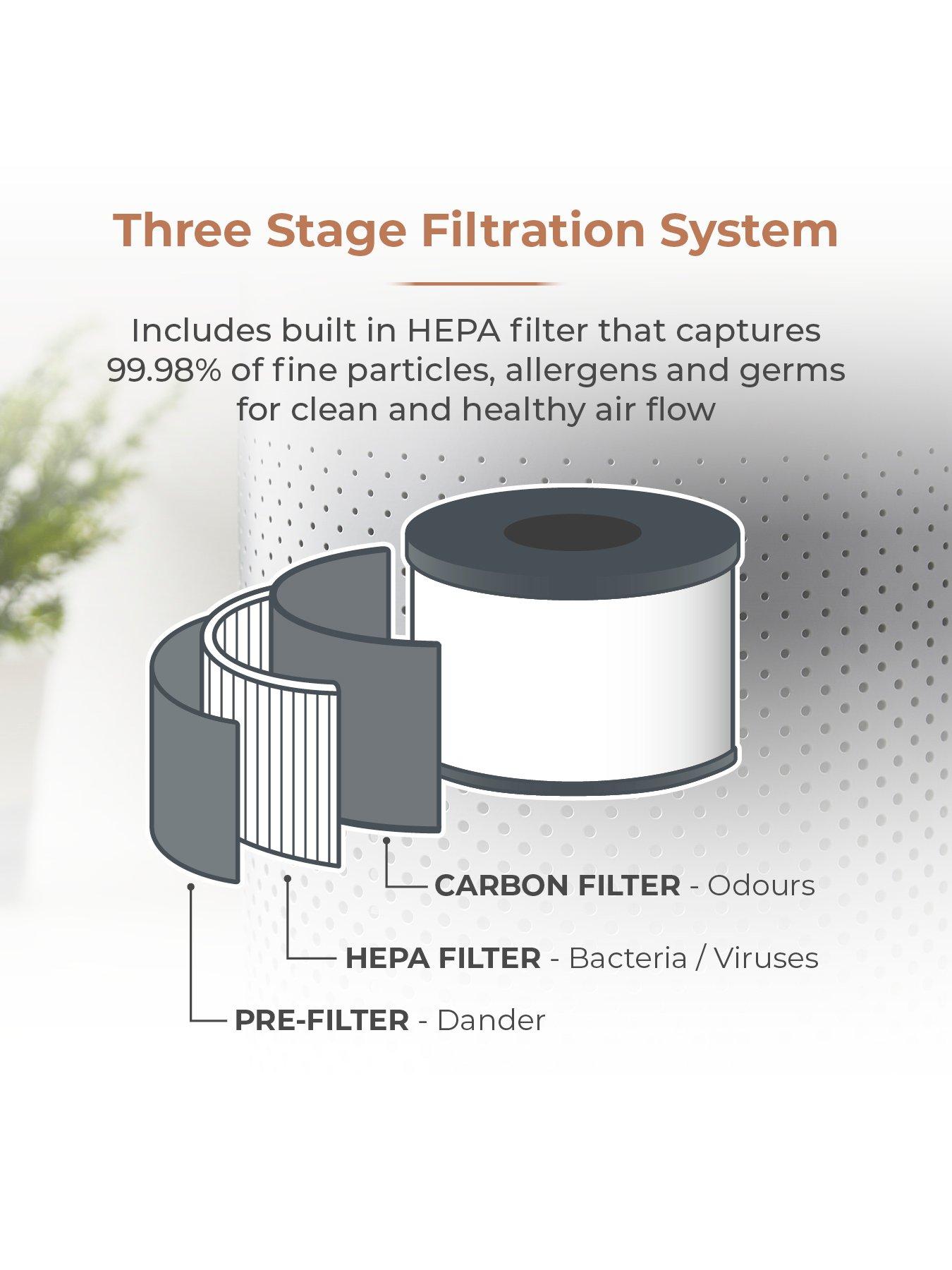 Three Stage Filtration System

Includes built in HEPA filter that captures 99.98% of fine particles, allergens and germs for clean and healthy air flow

CARBON FILTER - Odours

HEPA FILTER - Bacteria / Viruses

PRE-FILTER - Dander