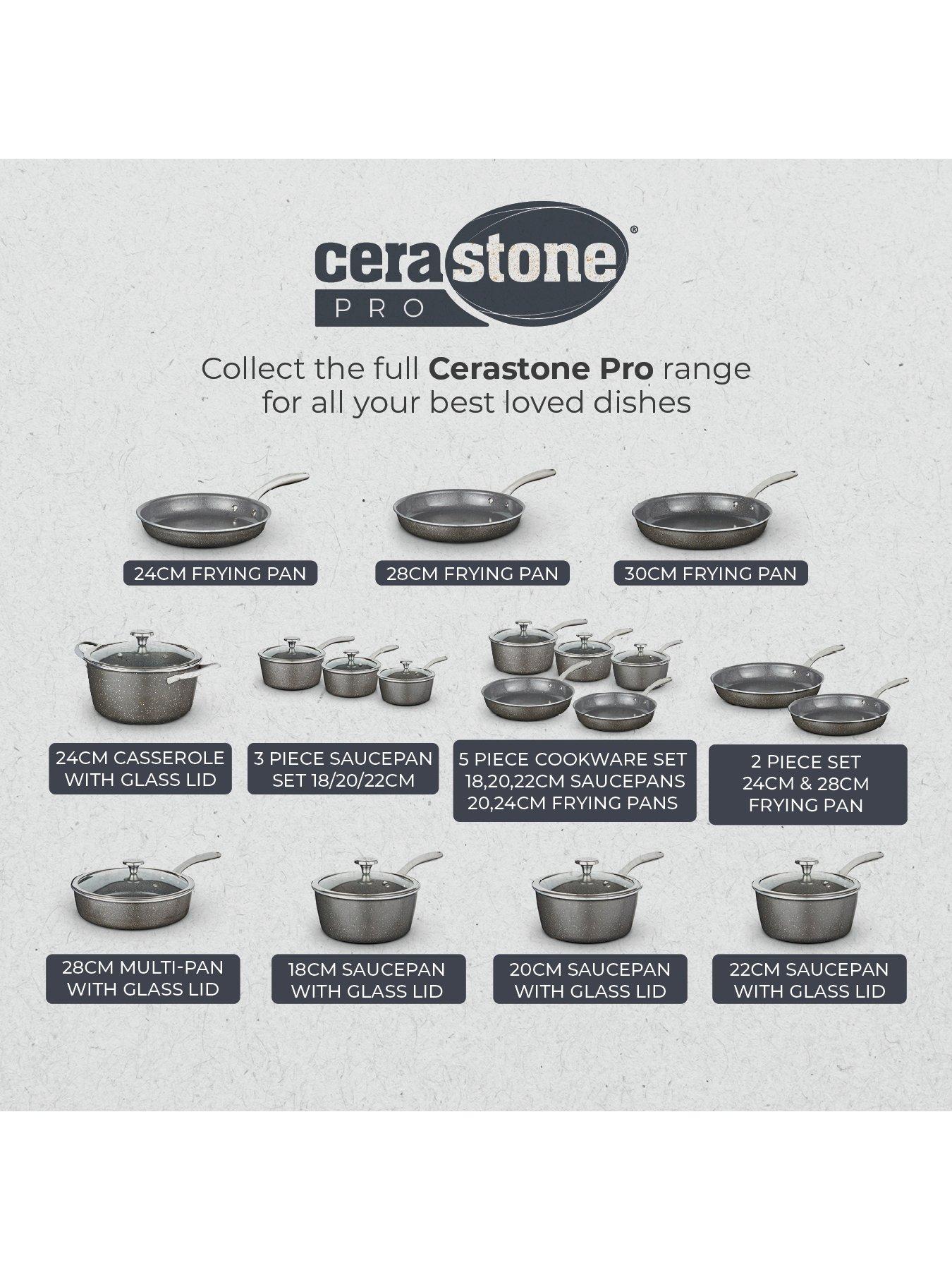 cerastone®
PRO

Collect the full Cerastone Pro range for all your best loved dishes

24CM FRYING PAN

28CM FRYING PAN

30CM FRYING PAN

24CM CASSEROLE WITH GLASS LID

3 PIECE SAUCEPAN SET 18/20/22CM

5 PIECE COOKWARE SET 18,20,22CM SAUCEPANS 20,24CM FRYING PANS

2 PIECE SET 24CM & 28CM FRYING PAN

28CM MULTI-PAN WITH GLASS LID

18CM SAUCEPAN WITH GLASS LID

20CM SAUCEPAN WITH GLASS LID

22CM SAUCEPAN WITH GLASS LID