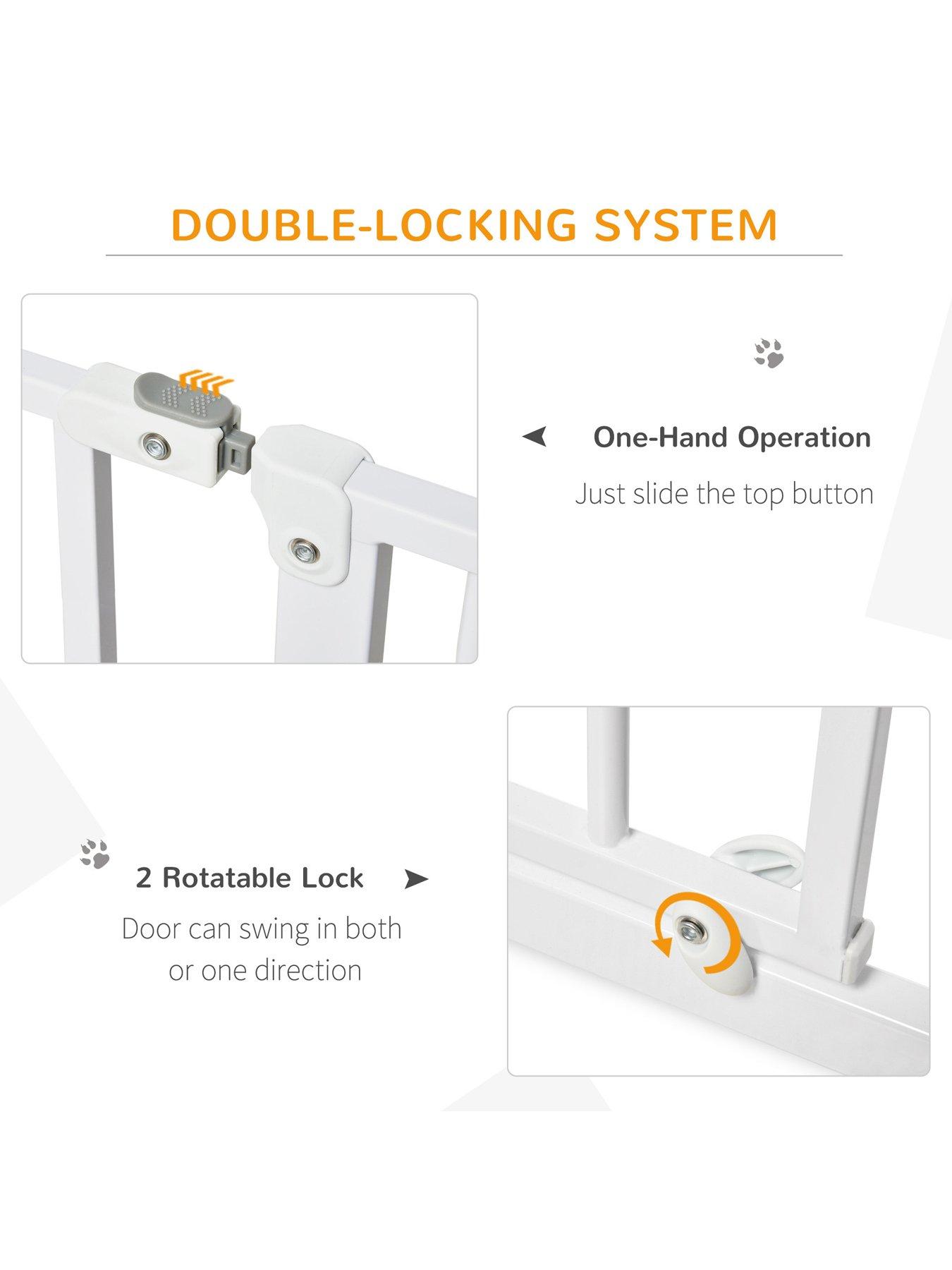 DOUBLE-LOCKING SYSTEM

One-Hand Operation

Just slide the top button

2 Rotatable Lock

Door can swing in both or one direction