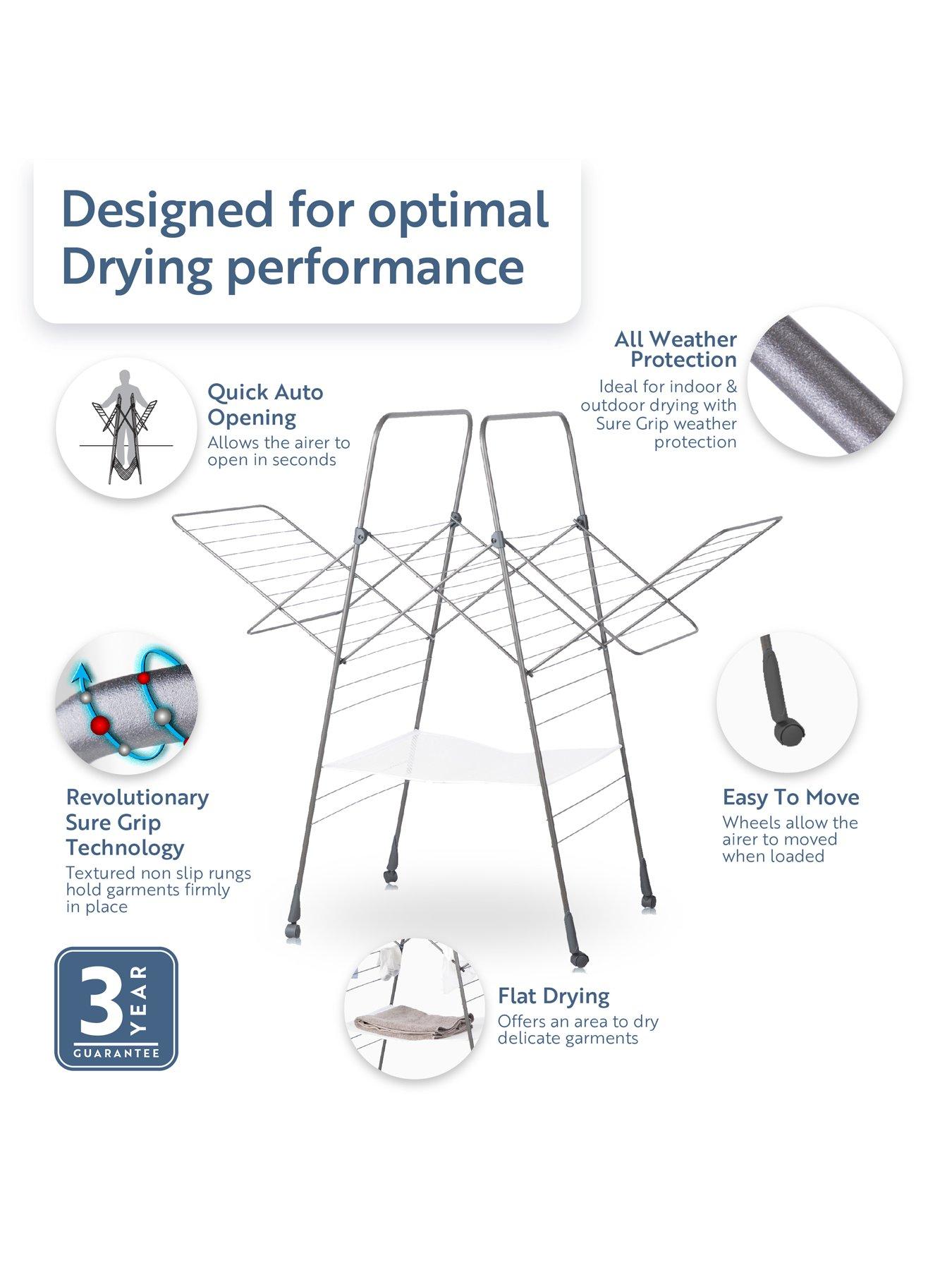 Designed for optimal Drying performance

Quick Auto Opening
Allows the airer to open in seconds

All Weather Protection
Ideal for indoor & outdoor drying with Sure Grip weather protection

Revolutionary Sure Grip Technology
Textured non slip rungs hold garments firmly in place

Easy To Move
Wheels allow the airer to moved when loaded

3 YEAR GUARANTEE

Flat Drying
Offers an area to dry delicate garments