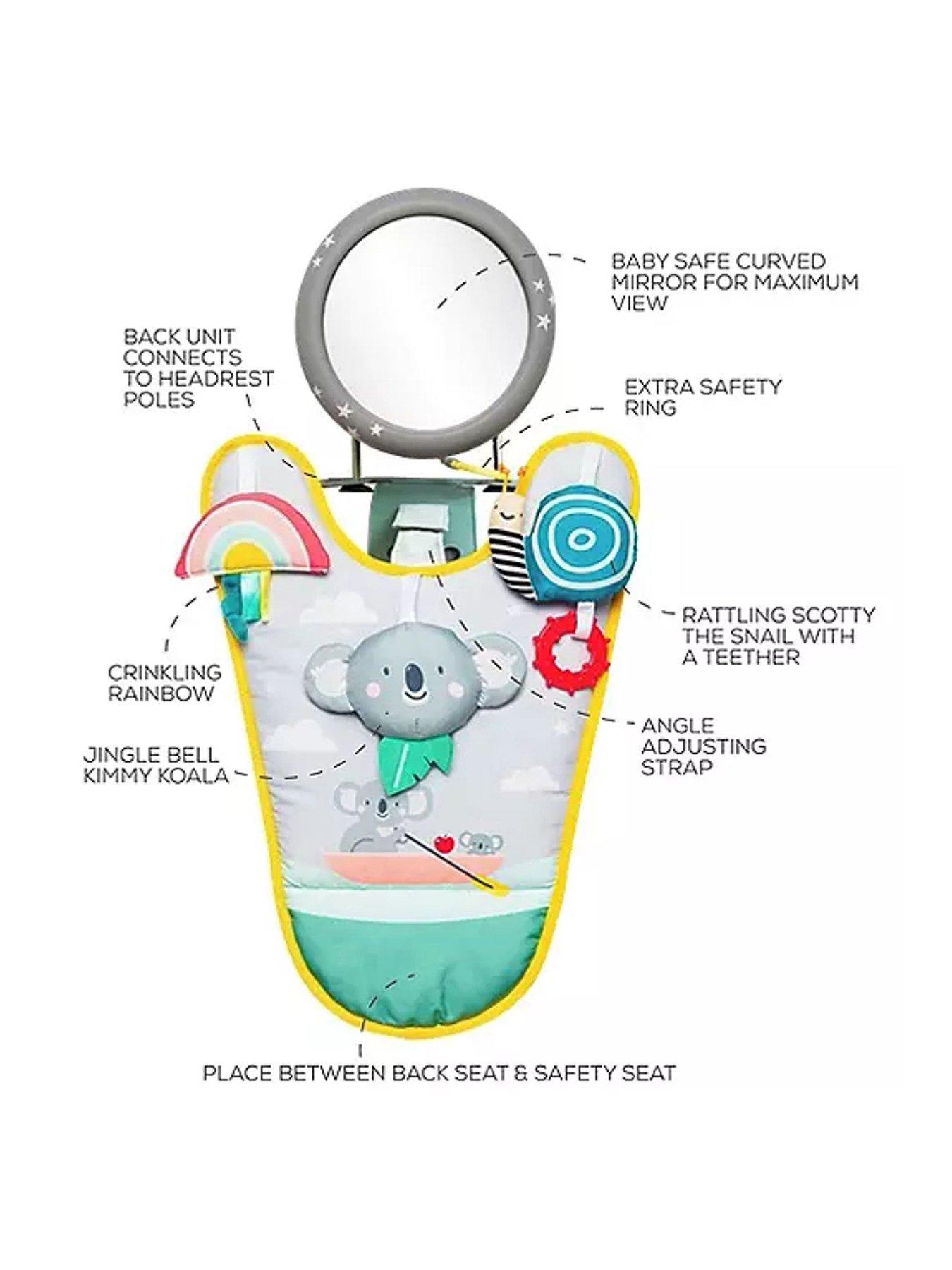 BABY SAFE CURVED MIRROR FOR MAXIMUM VIEW

BACK UNIT CONNECTS TO HEADREST POLES

EXTRA SAFETY RING

RATTLING SCOTTY THE SNAIL WITH A TEETHER

CRINKLING RAINBOW

ANGLE ADJUSTING STRAP

JINGLE BELL KIMMY KOALA

PLACE BETWEEN BACK SEAT & SAFETY SEAT