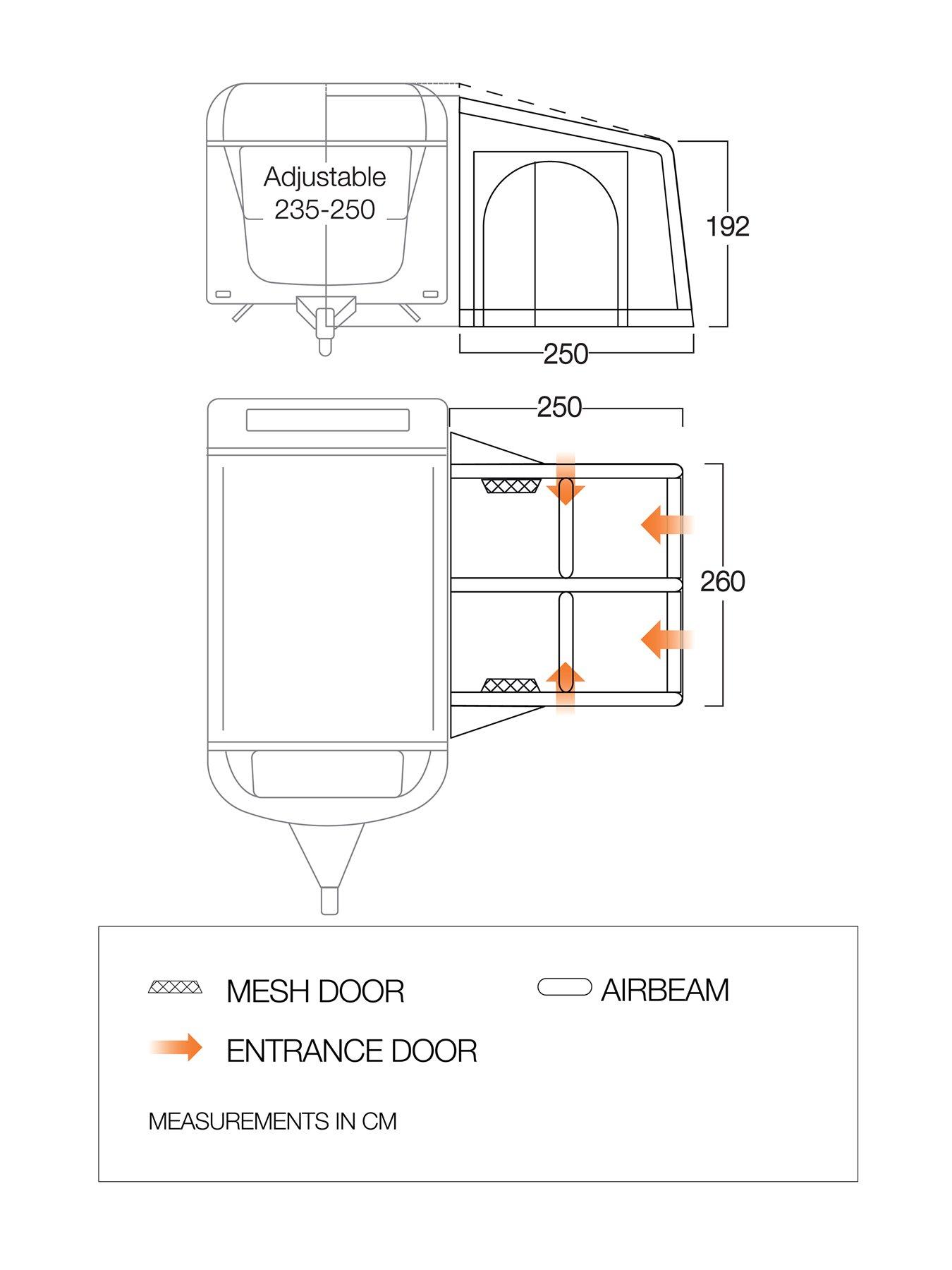 Adjustable
235-250

192

250

250

260

MESH DOOR

AIRBEAM

ENTRANCE DOOR

MEASUREMENTS IN CM