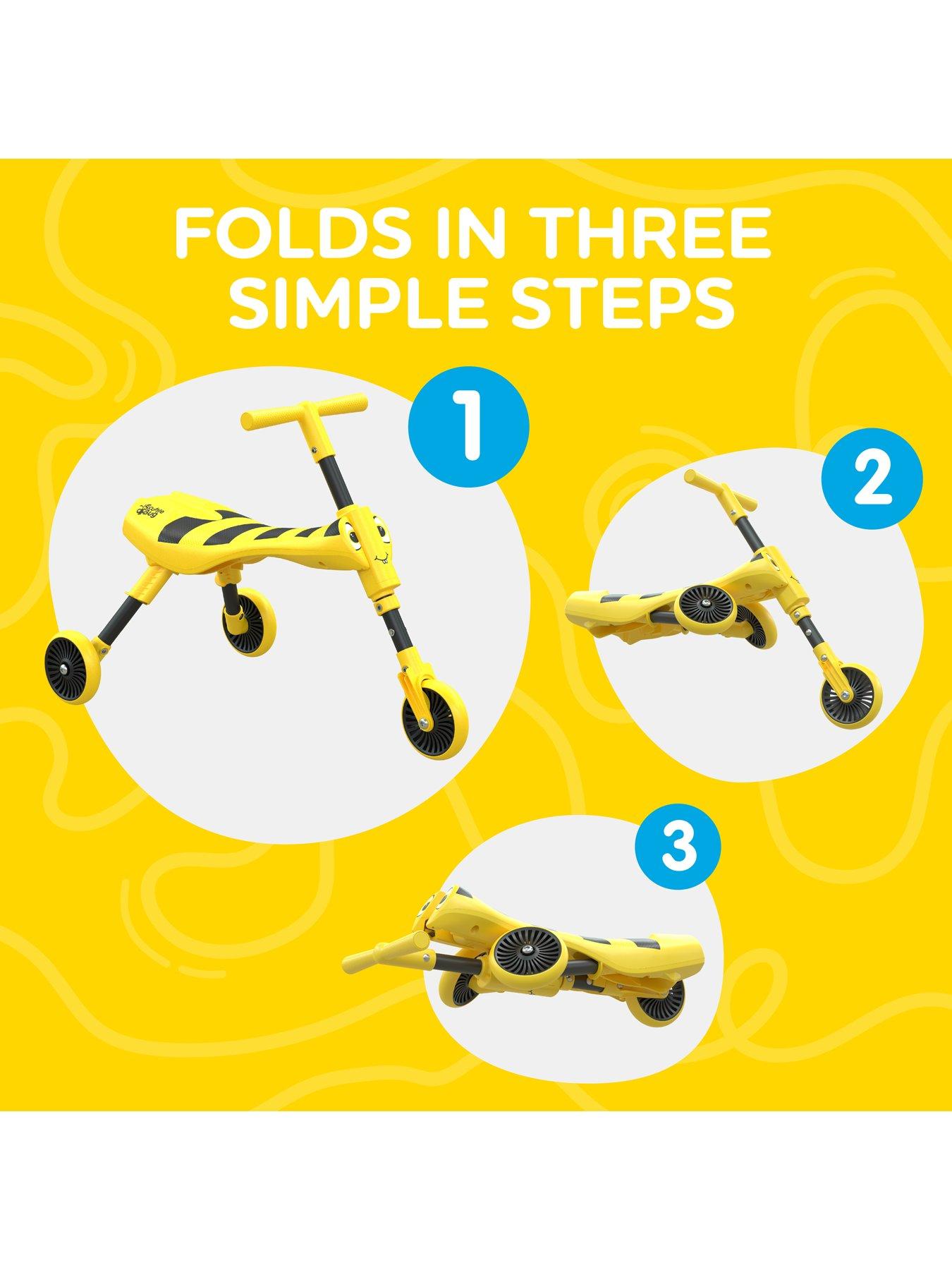 FOLDS IN THREE SIMPLE STEPS

1

Scuttle Bug

2

3