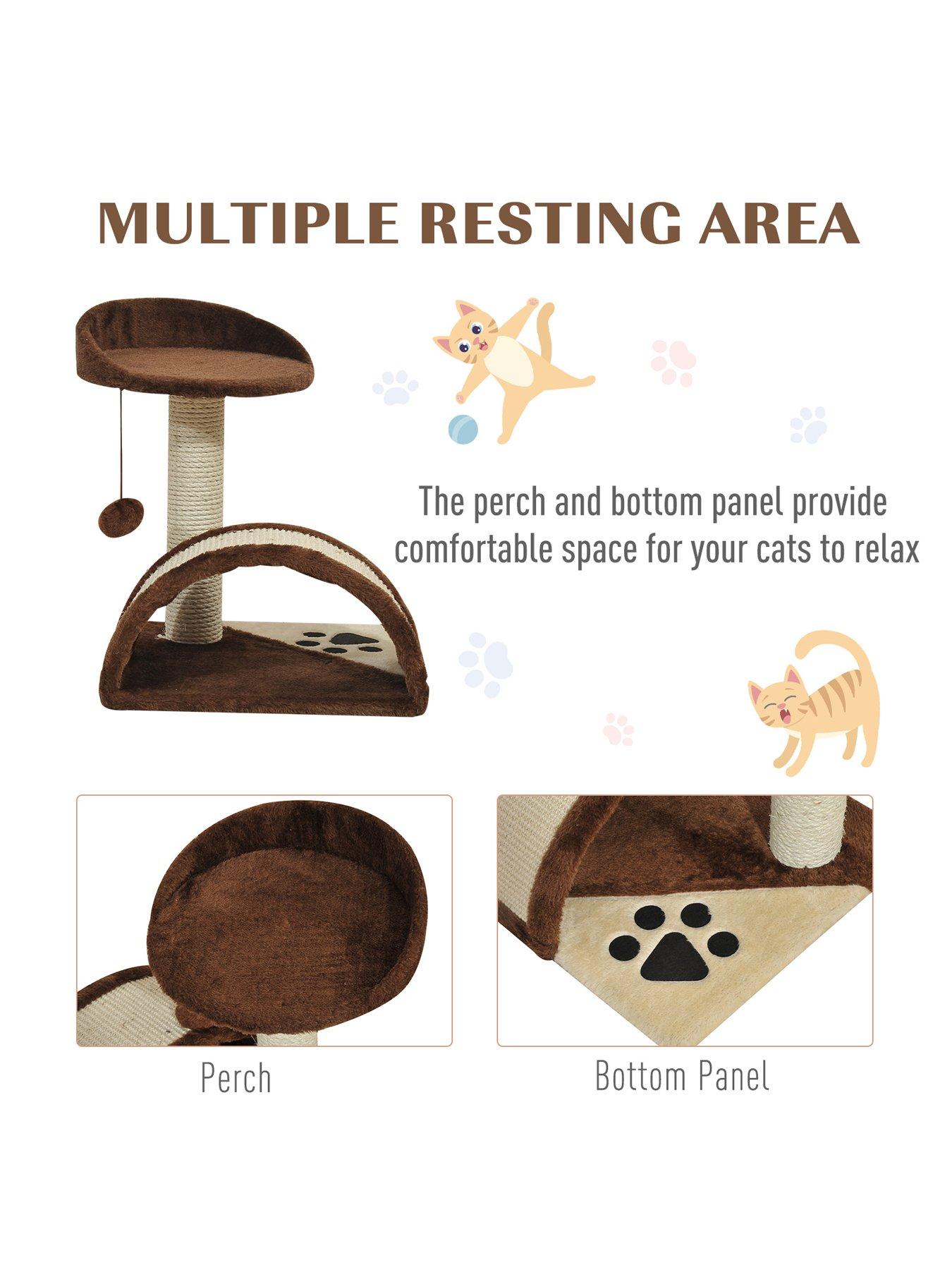 MULTIPLE RESTING AREA

The perch and bottom panel provide comfortable space for your cats to relax

Perch

Bottom Panel