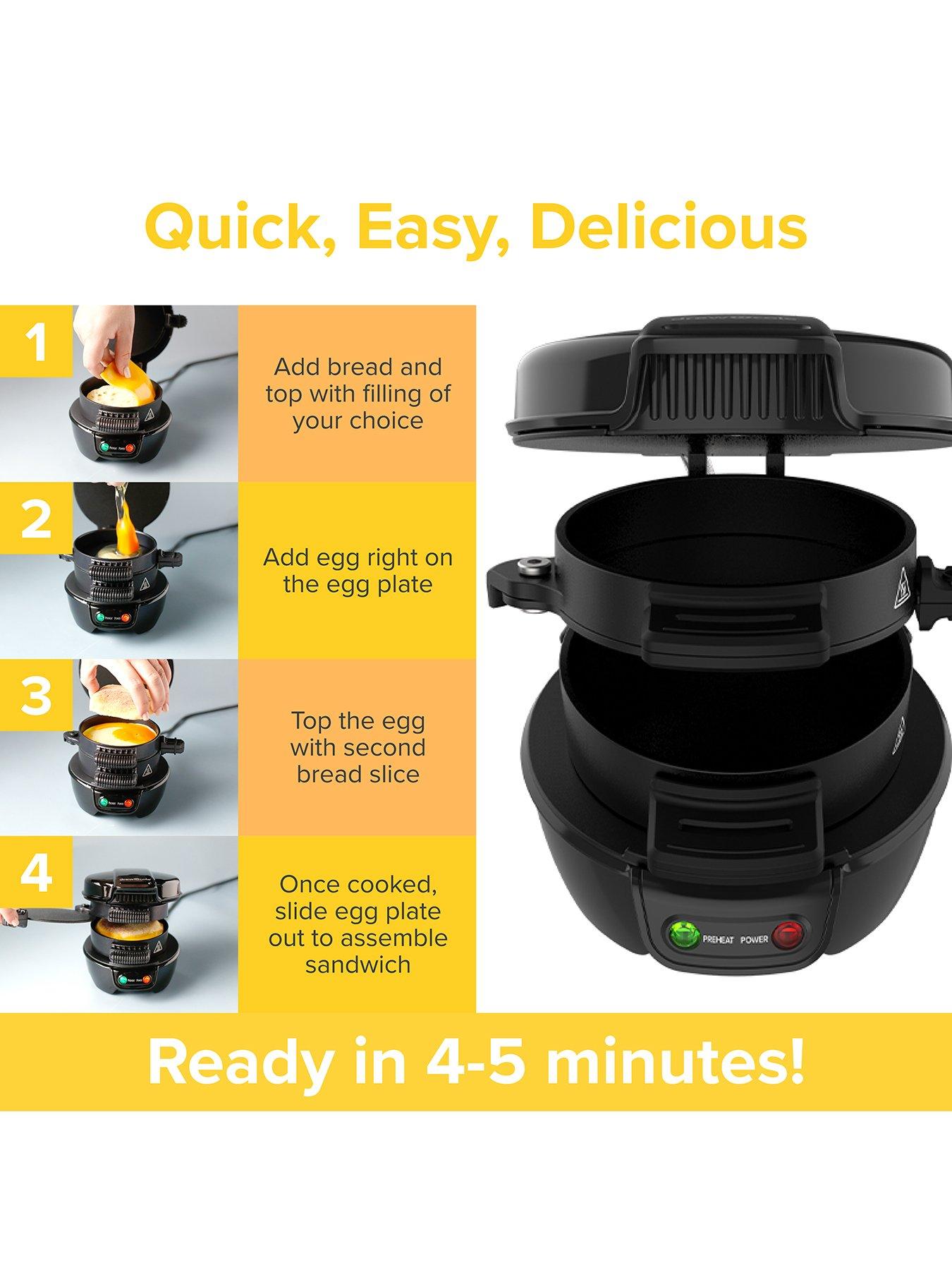 Quick, Easy, Delicious

1

Add bread and top with filling of your choice

2

Add egg right on the egg plate

3

Top the egg with second bread slice

4

Once cooked, slide egg plate out to assemble sandwich

PREHEAT POWER

Ready in 4-5 minutes!