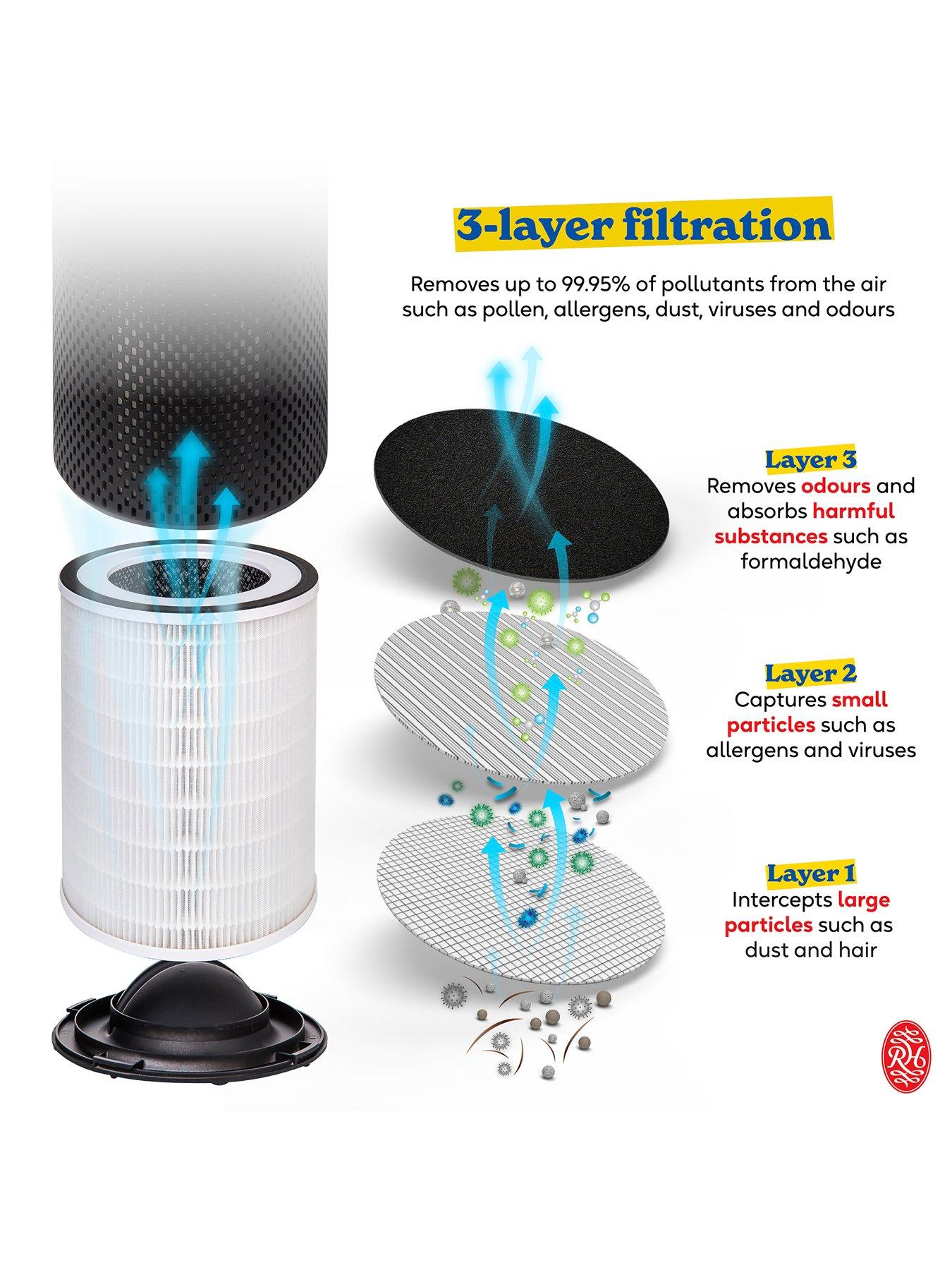 3-layer filtration

Removes up to 99.95% of pollutants from the air such as pollen, allergens, dust, viruses and odours

Layer 3
Removes odours and absorbs harmful substances such as formaldehyde

Layer 2
Captures small particles such as allergens and viruses

Layer 1
Intercepts large particles such as dust and hair

RH