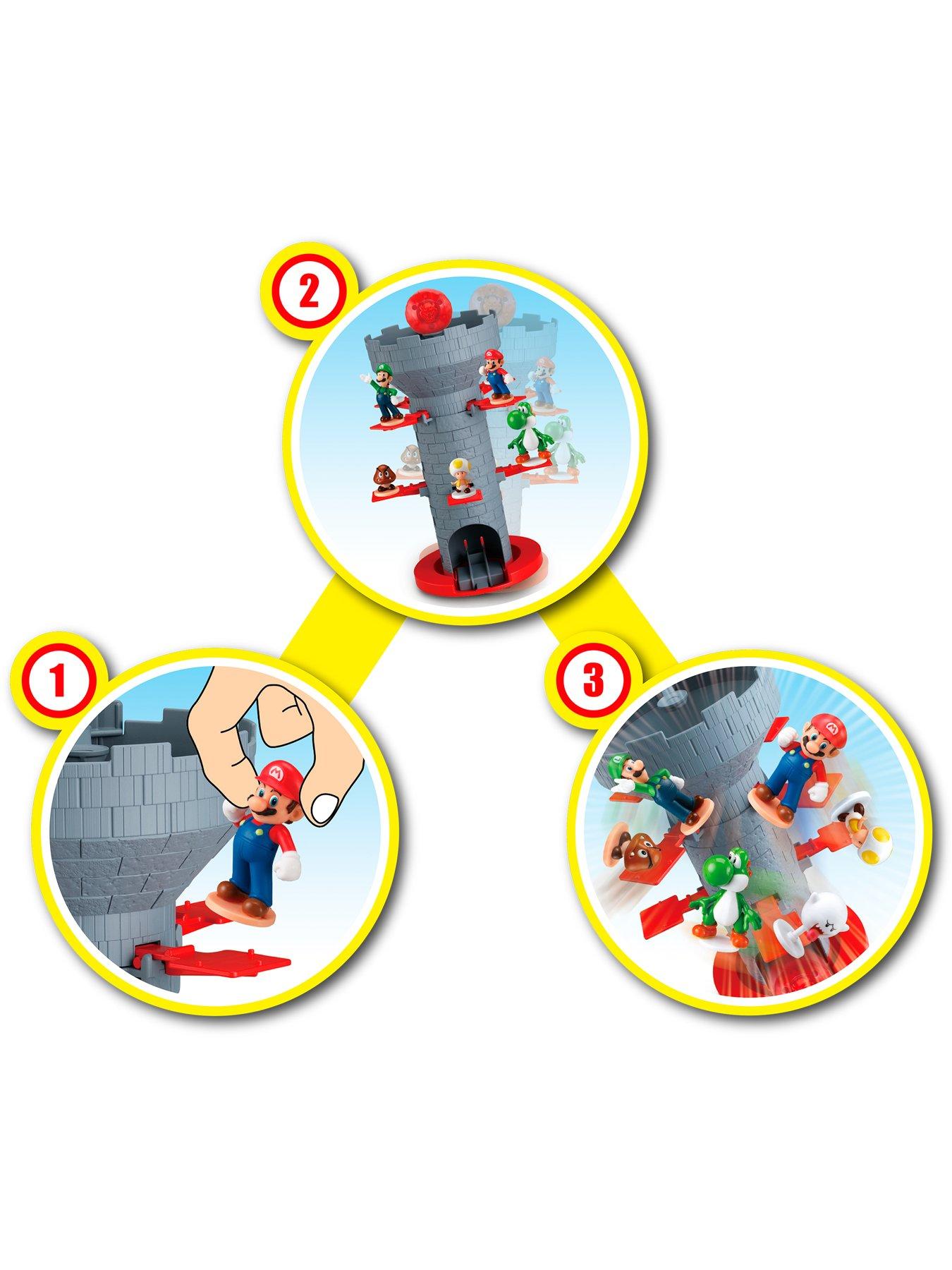 2

1

3